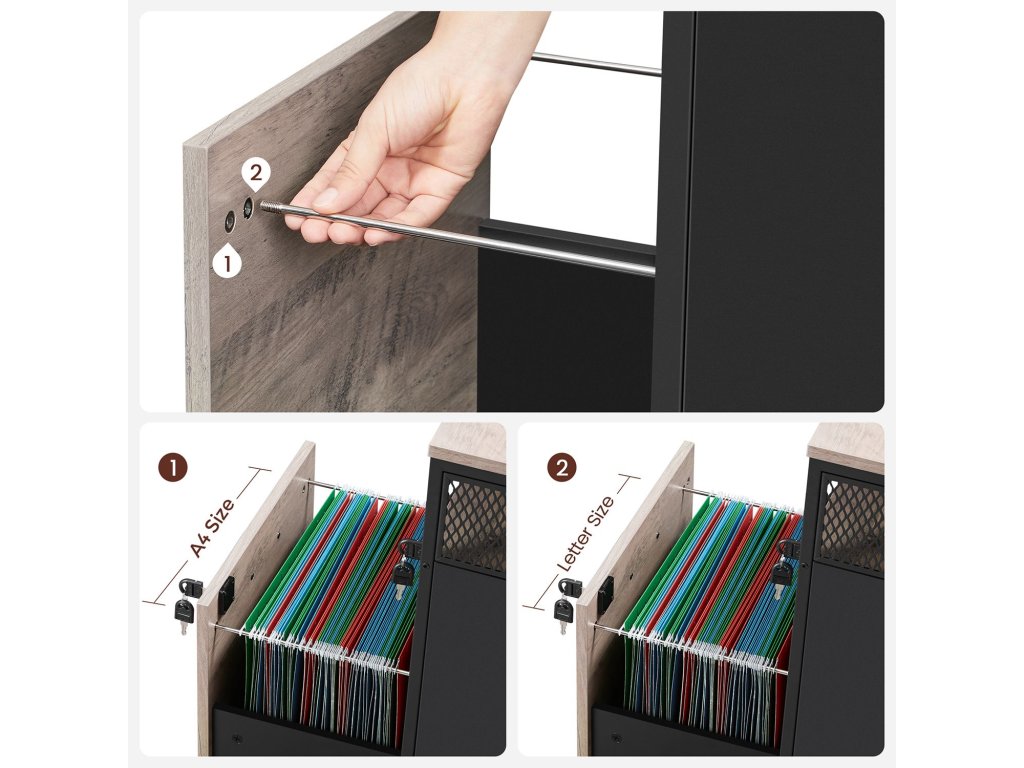 2
1
1
A4 Size
2
Letter Size