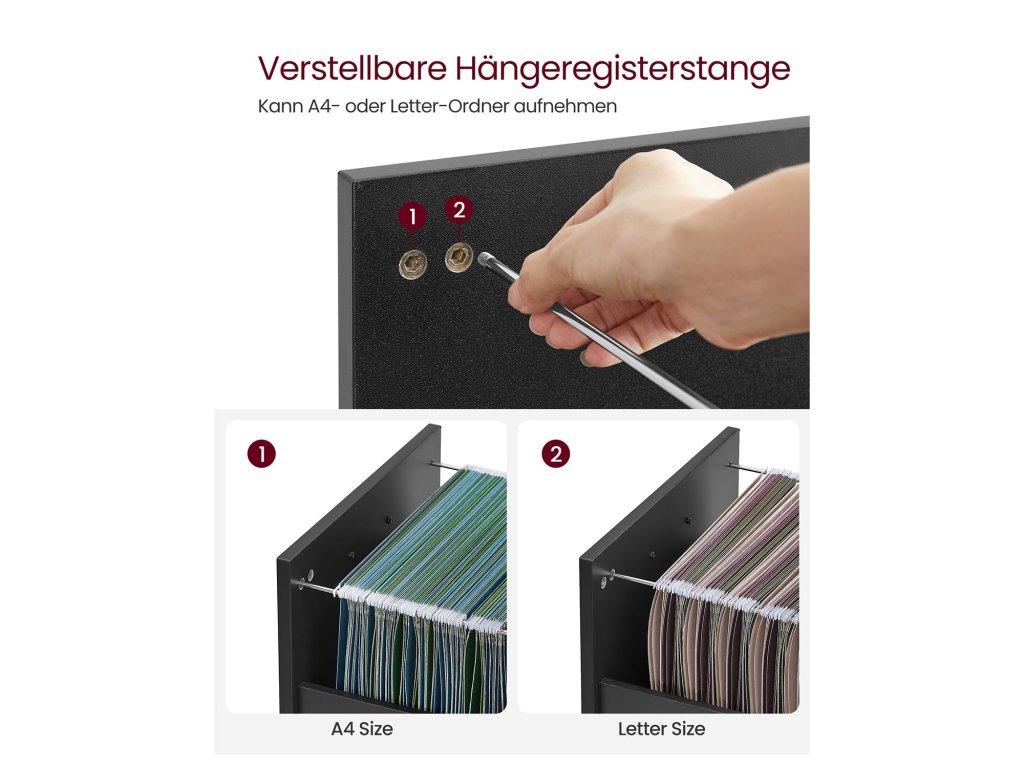 Verstellbare Hängeregisterstange

Kann A4- oder Letter-Ordner aufnehmen

1 2

1

2

A4 Size

Letter Size