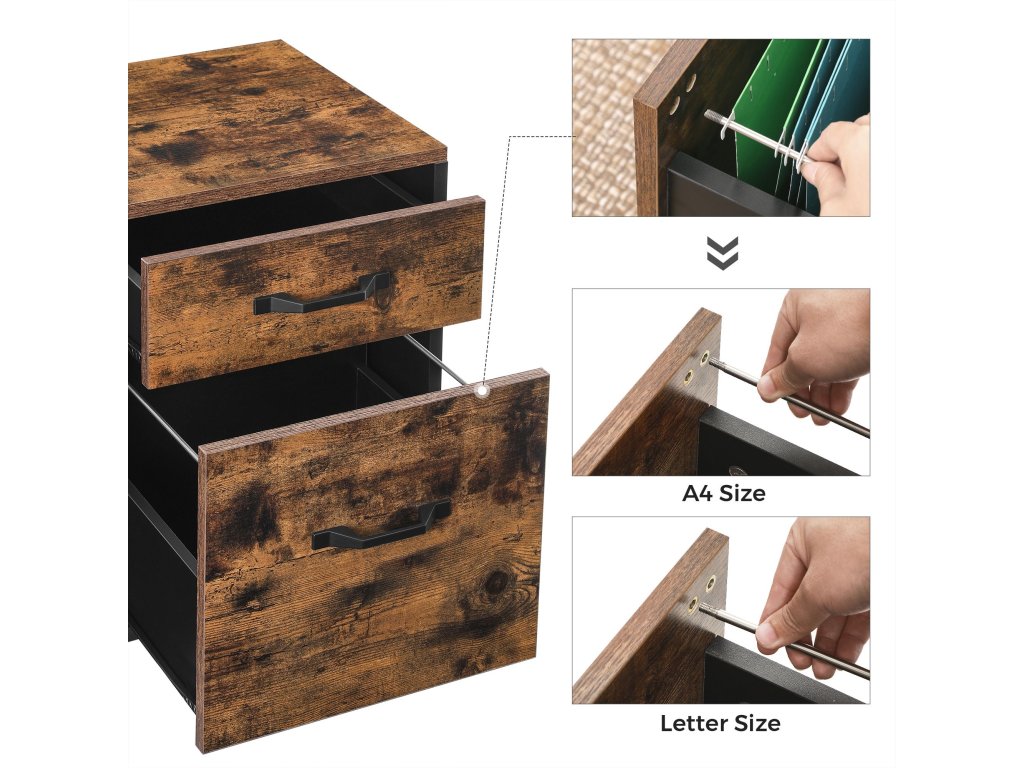 A4 Size

Letter Size