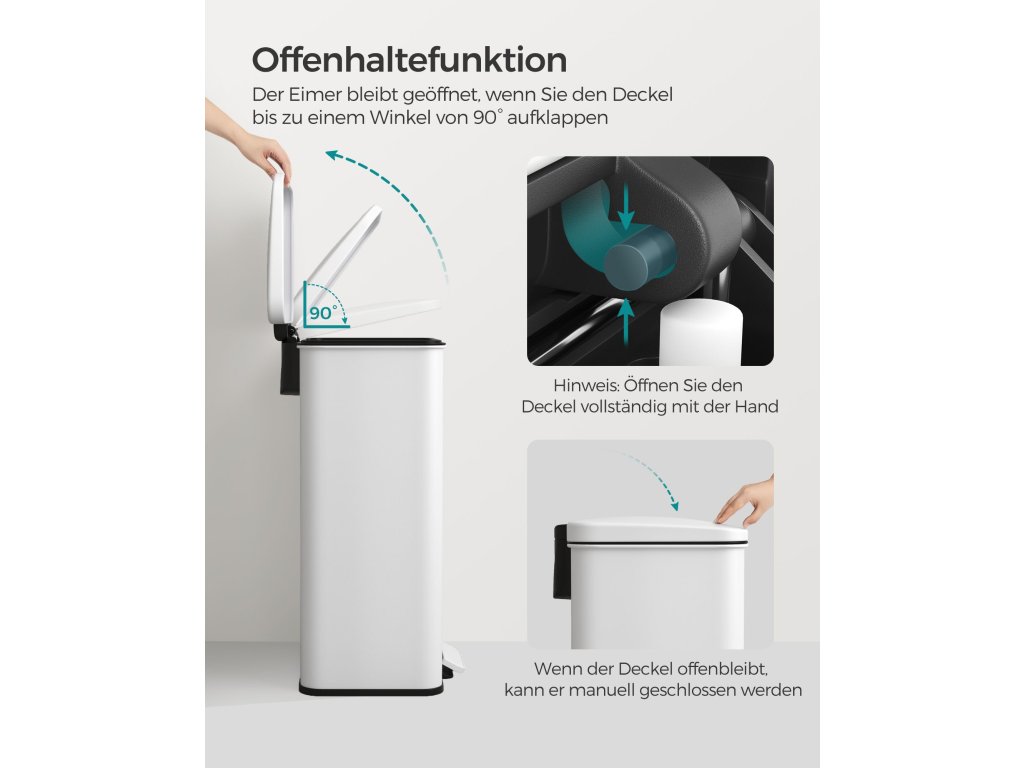 Offenhaltefunktion

Der Eimer bleibt geöffnet, wenn Sie den Deckel bis zu einem Winkel von 90° aufklappen

90°

Hinweis: Öffnen Sie den Deckel vollständig mit der Hand

Wenn der Deckel offenbleibt, kann er manuell geschlossen werden