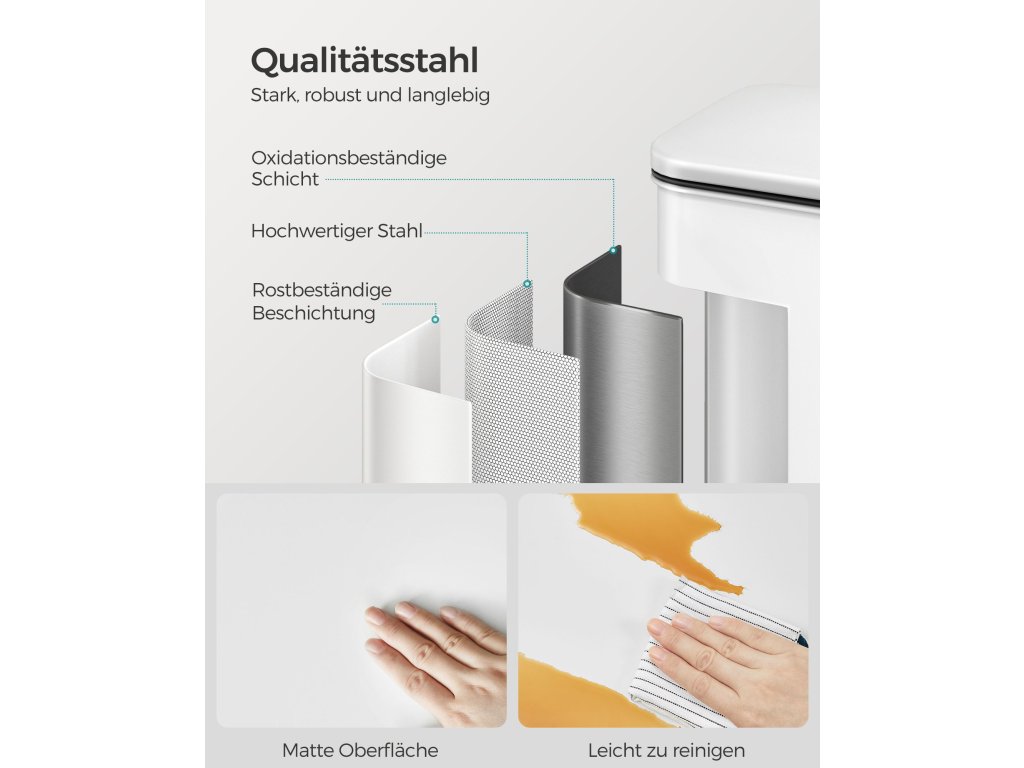 Qualitätsstahl

Stark, robust und langlebig

Oxidationsbeständige Schicht

Hochwertiger Stahl

Rostbeständige Beschichtung

Matte Oberfläche

Leicht zu reinigen