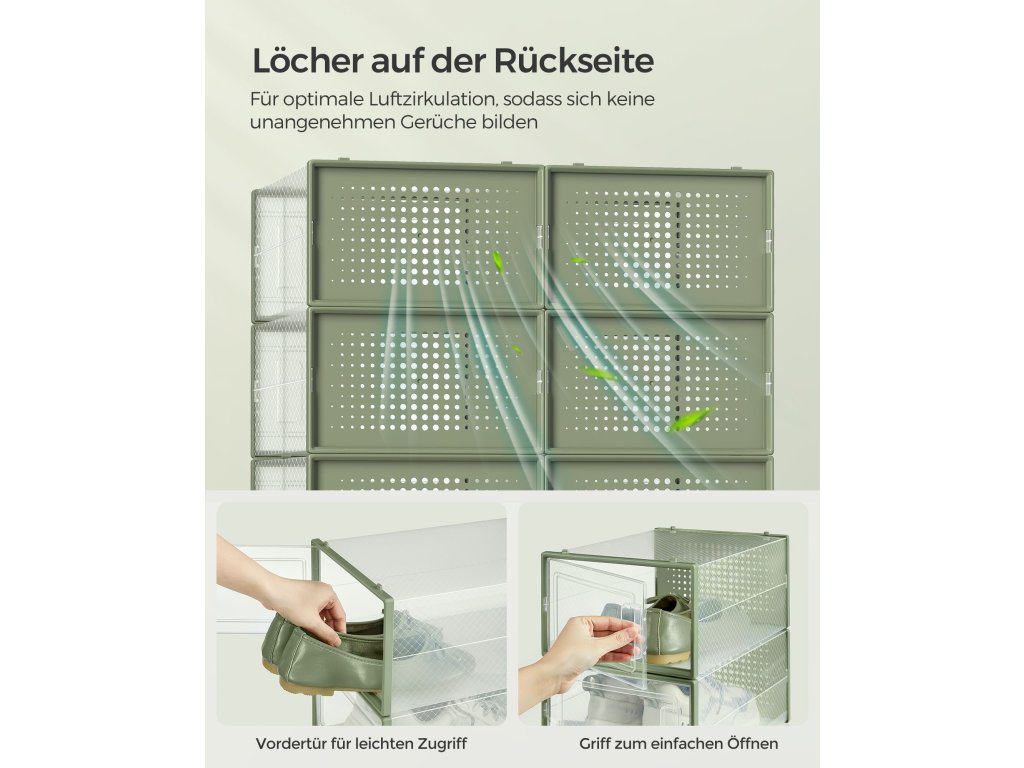 Löcher auf der Rückseite

Für optimale Luftzirkulation, sodass sich keine unangenehmen Gerüche bilden

Vordertür für leichten Zugriff

Griff zum einfachen Öffnen