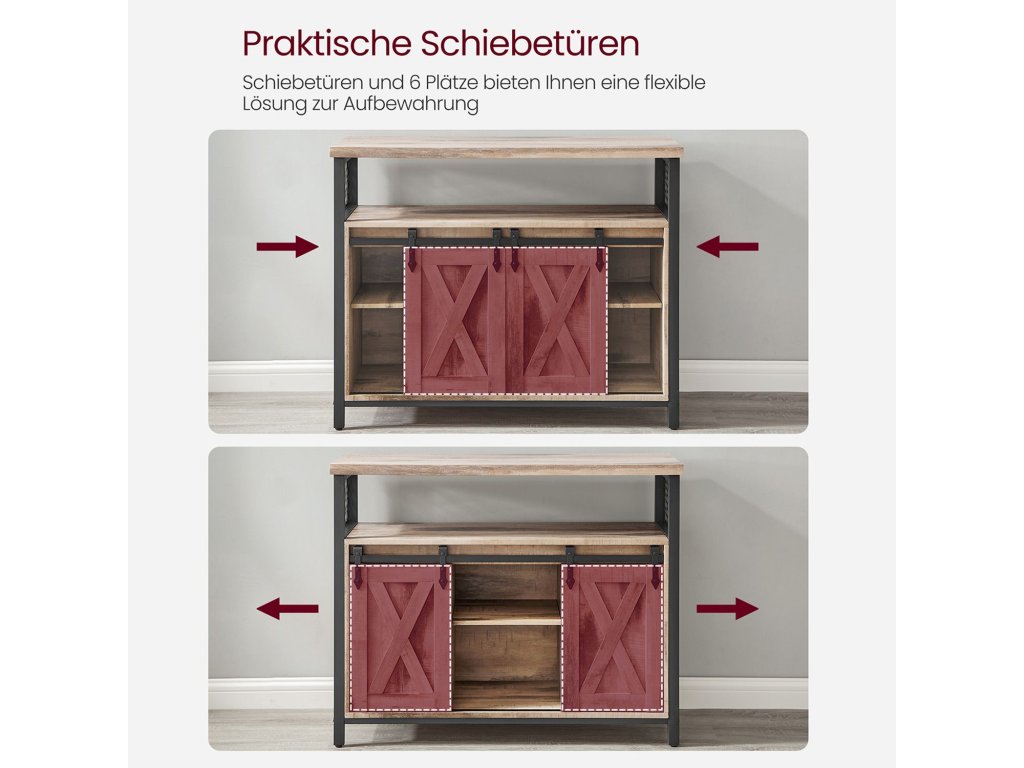 Praktische Schiebetüren

Schiebetüren und 6 Plätze bieten Ihnen eine flexible Lösung zur Aufbewahrung