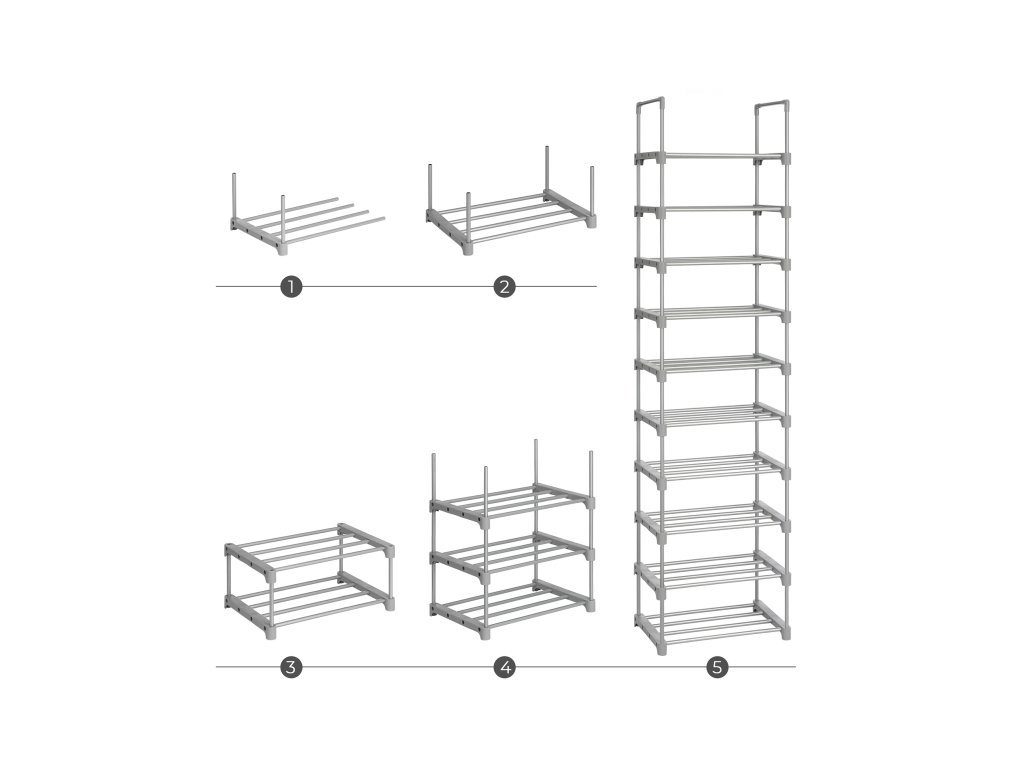 1
2
3
4
5