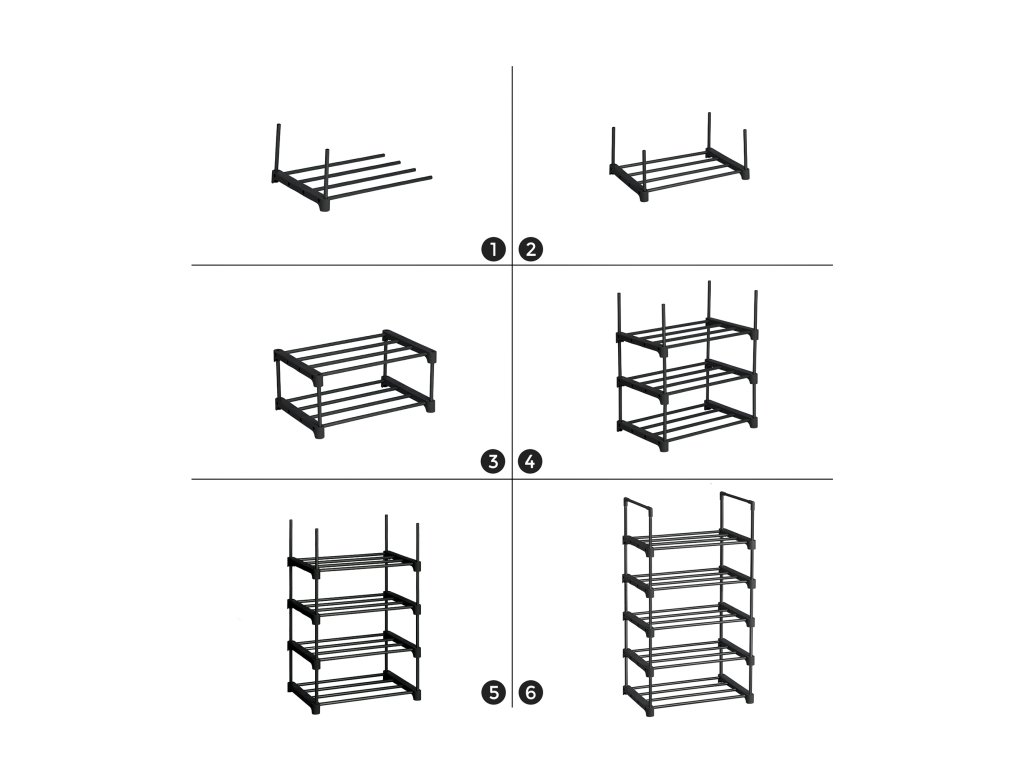 1
2
3
4
5
6