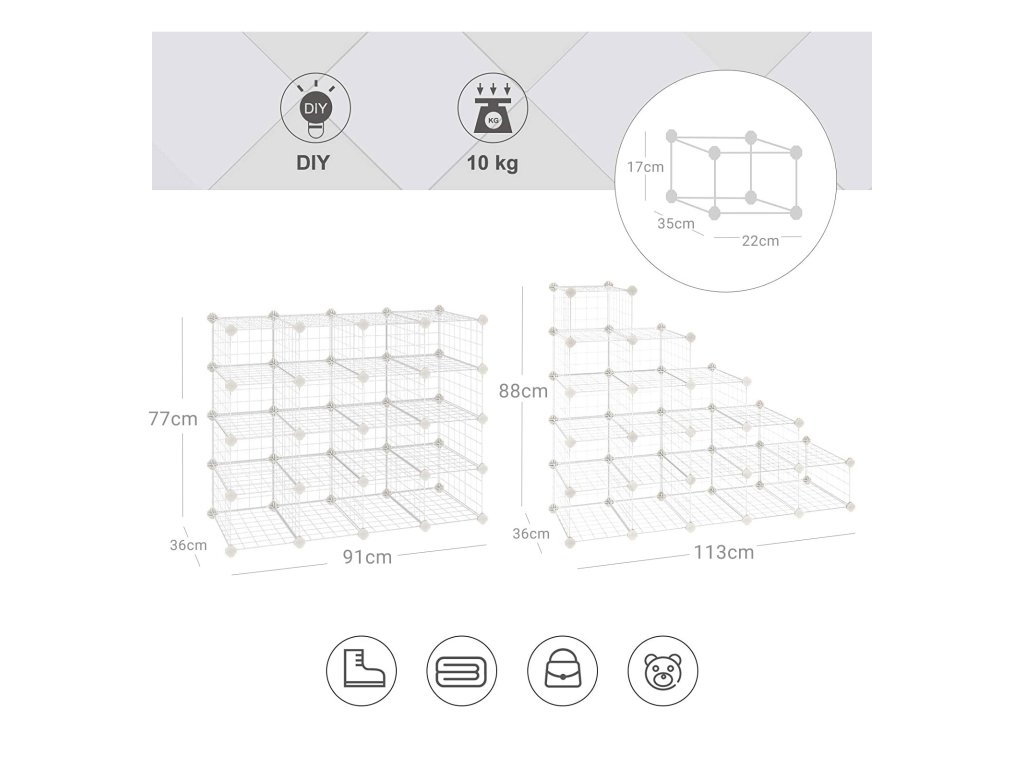 DIY

DIY

KG

10 kg

17cm

35cm

22cm

77cm

36cm

91cm

88cm

36cm

113cm