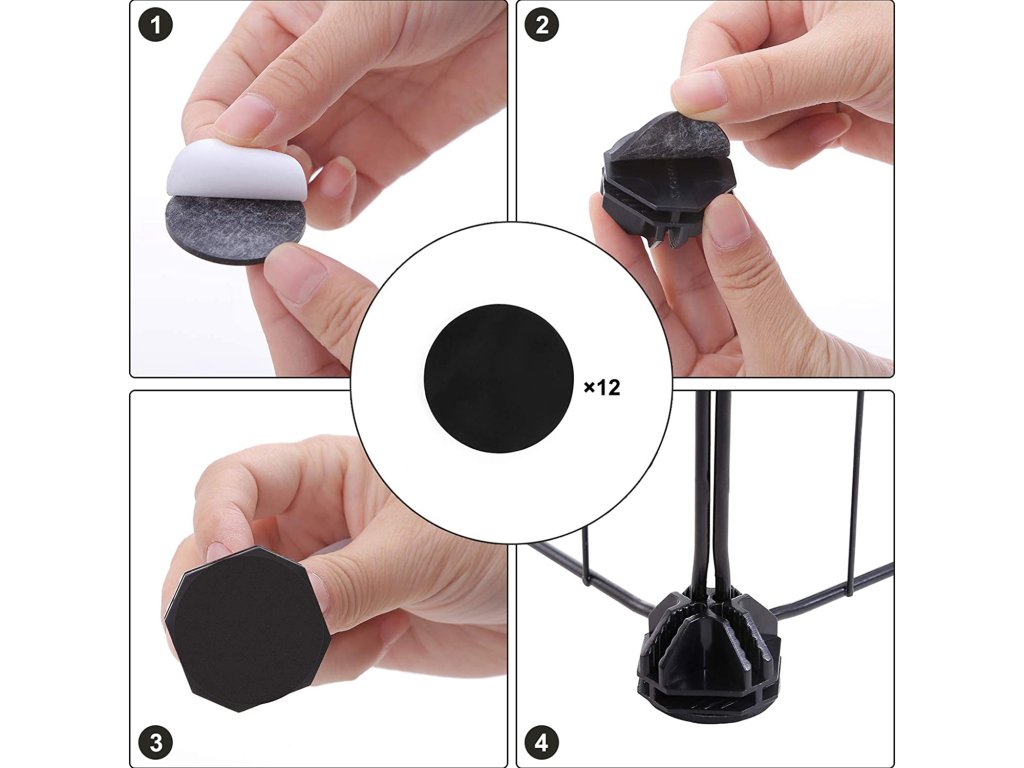 1

2

×12

3

4