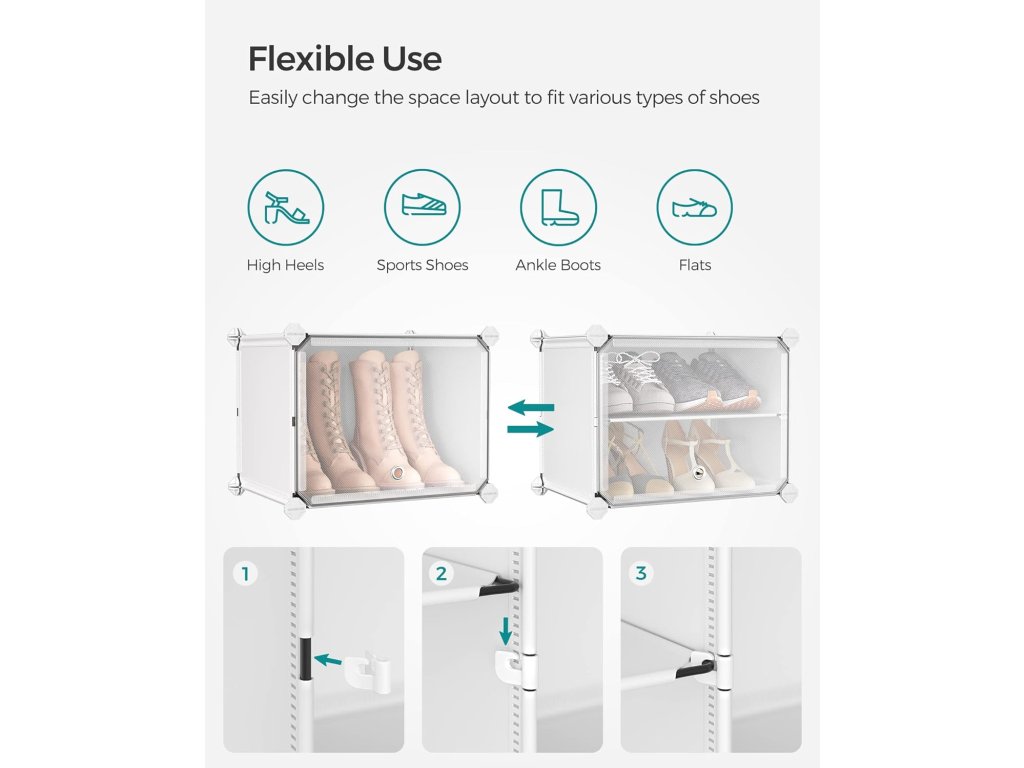 Flexible Use

Easily change the space layout to fit various types of shoes

High Heels

Sports Shoes

Ankle Boots

Flats

1

2

3