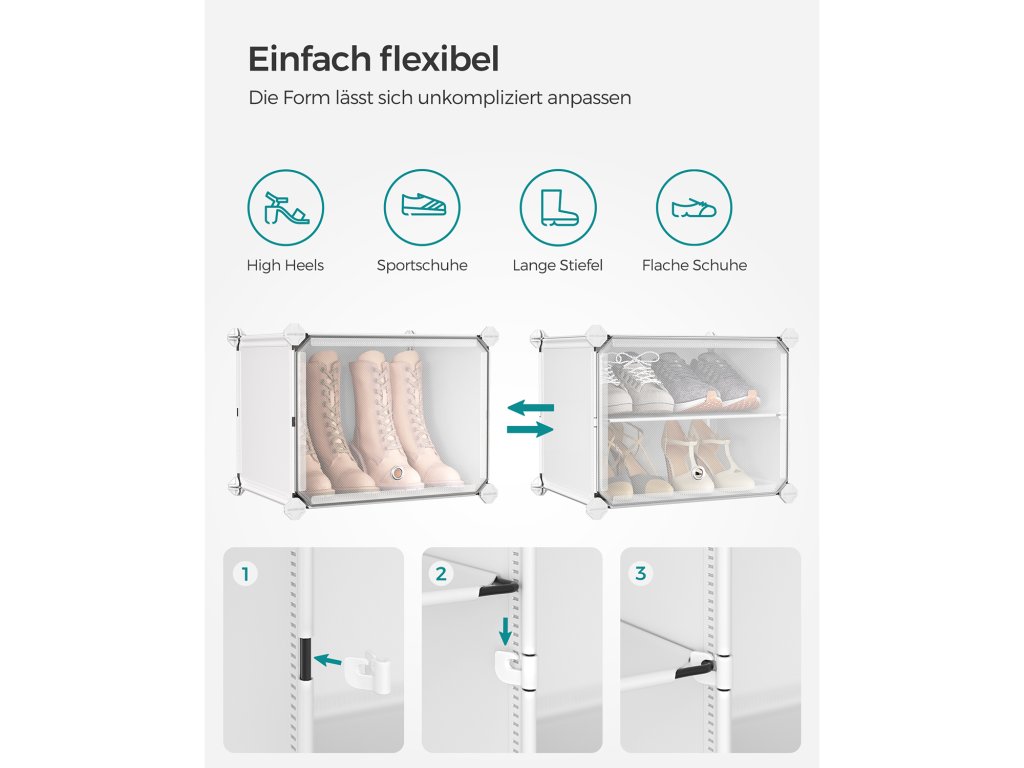 Einfach flexibel

Die Form lässt sich unkompliziert anpassen

High Heels

Sportschuhe

Lange Stiefel

Flache Schuhe

1

2

3