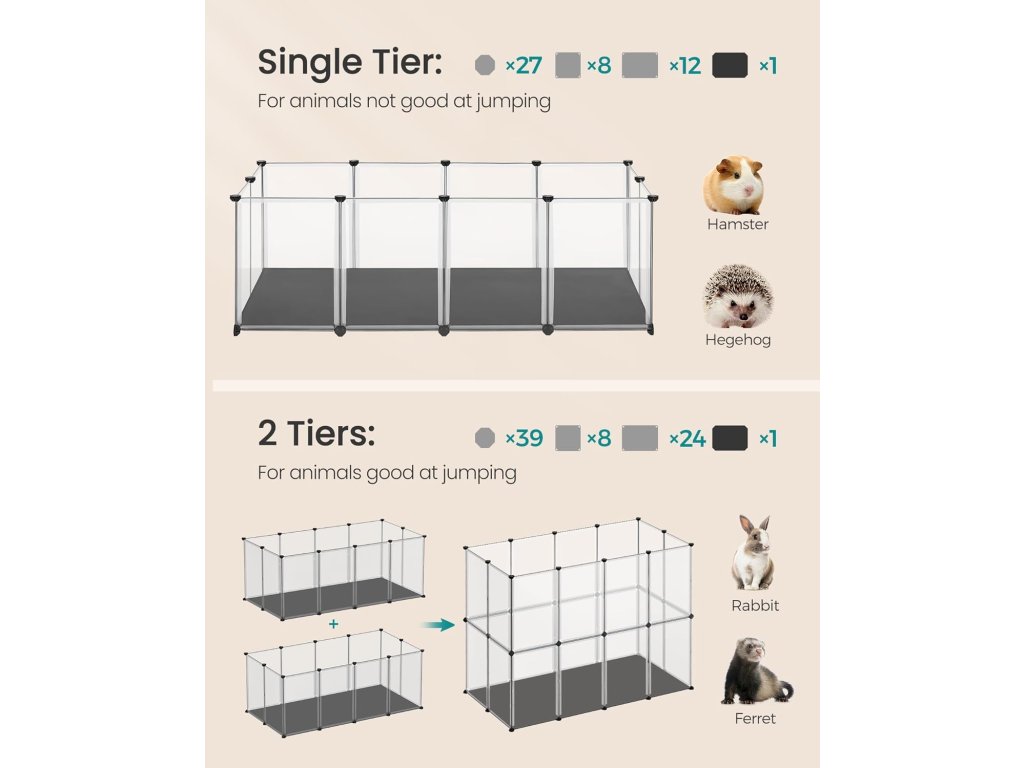 Single Tier: ×27 ×8 ×12 ×1

For animals not good at jumping

Hamster

Hegehog

2 Tiers: ×39 ×8 ×24 ×1

For animals good at jumping

+

Rabbit

Ferret