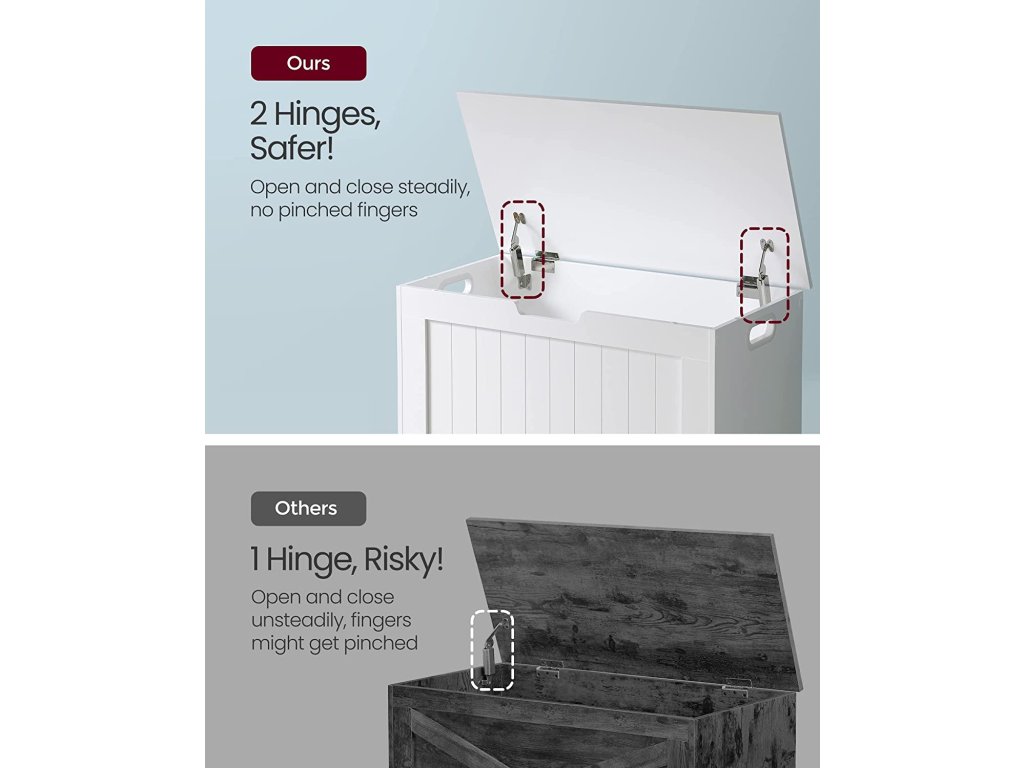 Ours

2 Hinges, Safer!

Open and close steadily, no pinched fingers

Others

1 Hinge, Risky!

Open and close unsteadily, fingers might get pinched