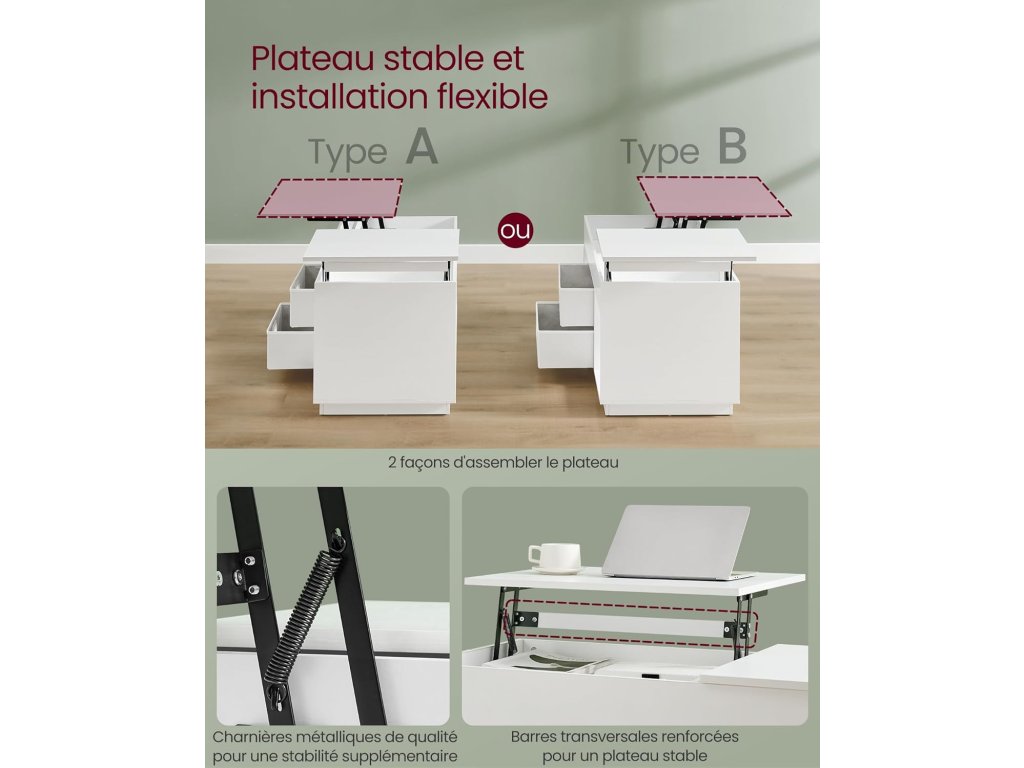 Plateau stable et installation flexible

Type A

ou

Type B

2 façons d'assembler le plateau

Charnières métalliques de qualité pour une stabilité supplémentaire

Barres transversales renforcées pour un plateau stable