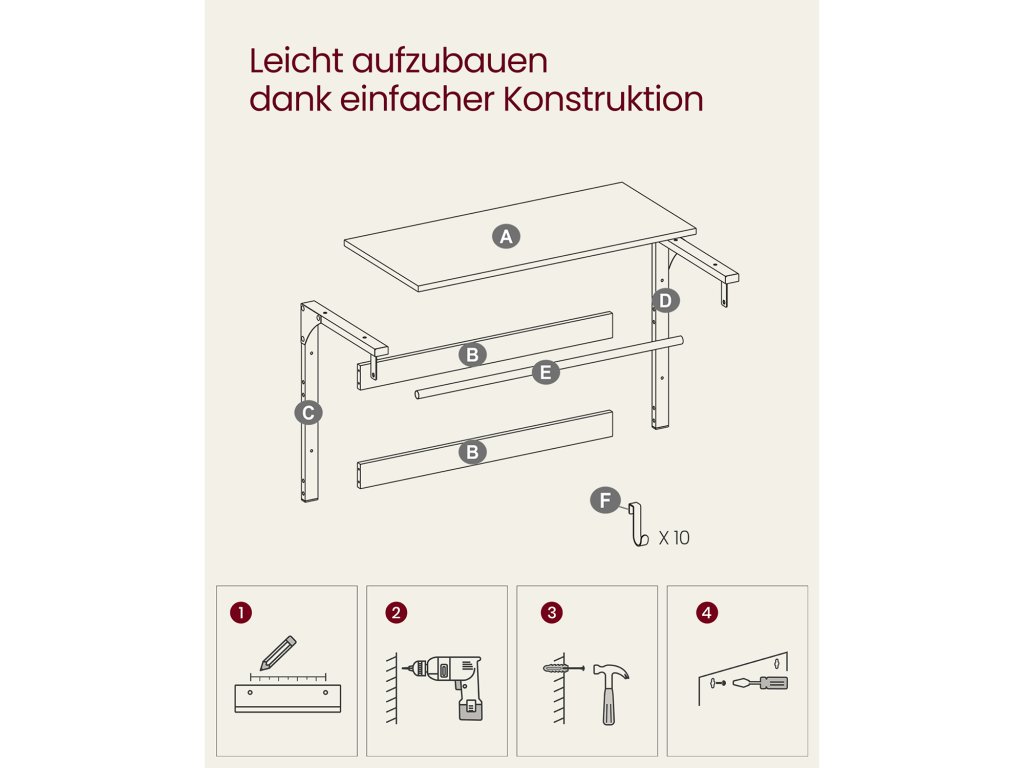 Leicht aufzubauen
dank einfacher Konstruktion

A
D
B
E
C
B
F
X 10

1

2

3

4