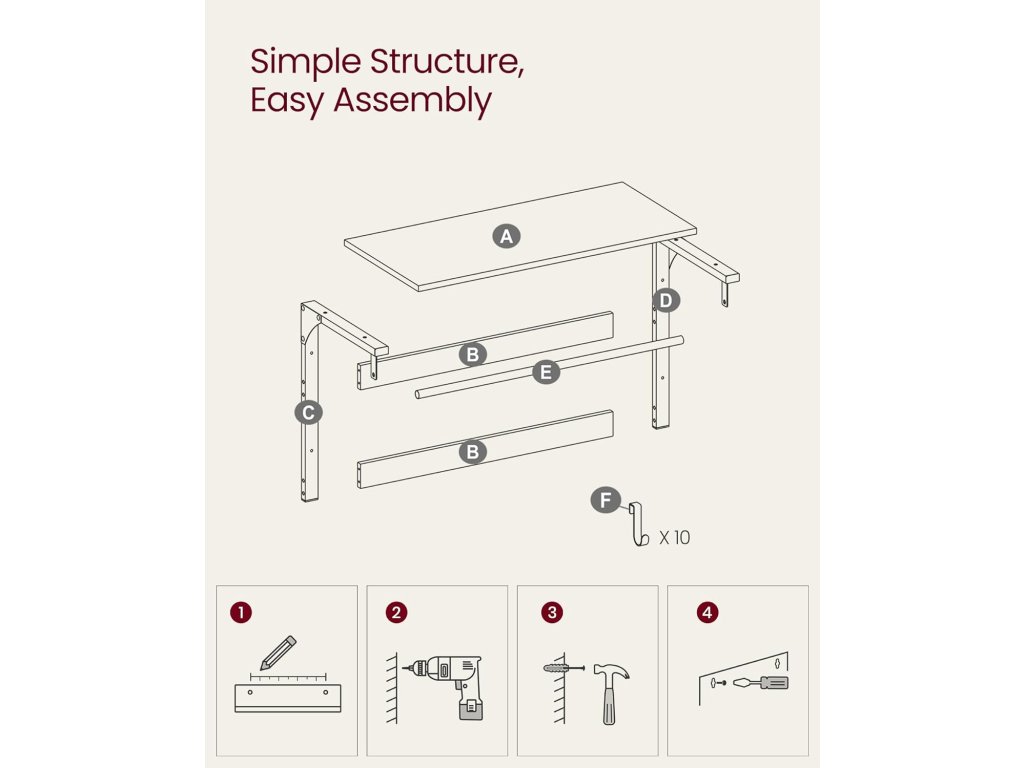 Simple Structure,
Easy Assembly

A
D
B
E
C
B
F
X 10

1
2
3
4