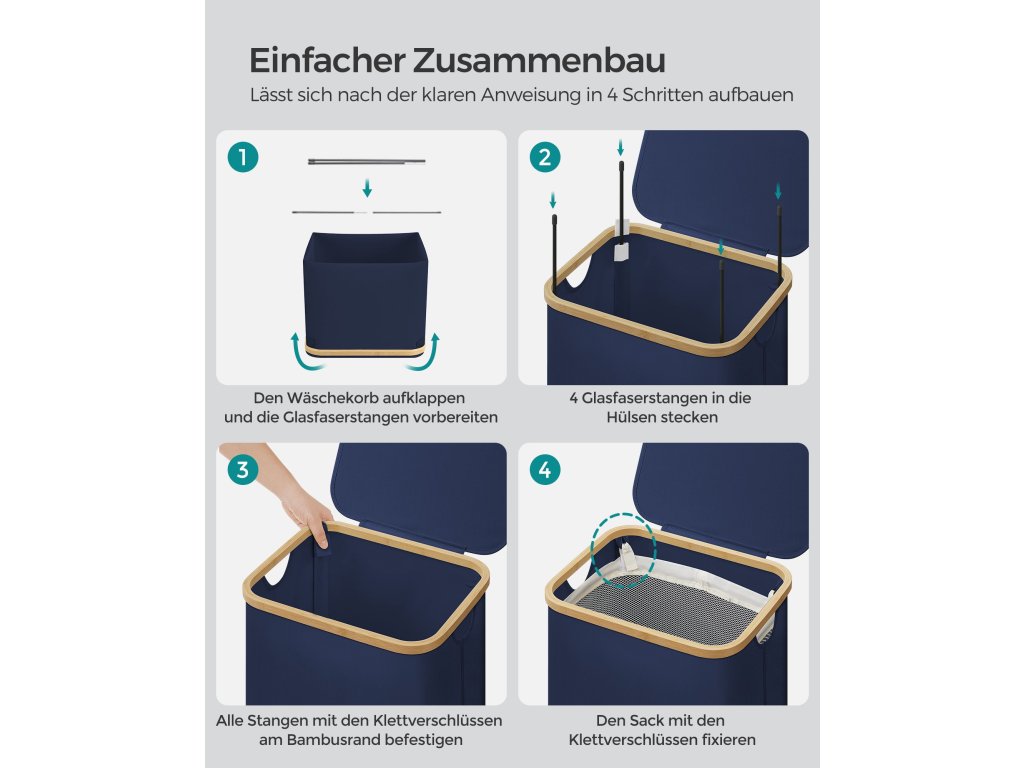 Einfacher Zusammenbau
Lässt sich nach der klaren Anweisung in 4 Schritten aufbauen

1

Den Wäschekorb aufklappen und die Glasfaserstangen vorbereiten

2

4 Glasfaserstangen in die Hülsen stecken

3

Alle Stangen mit den Klettverschlüssen am Bambusrand befestigen

4

Den Sack mit den Klettverschlüssen fixieren