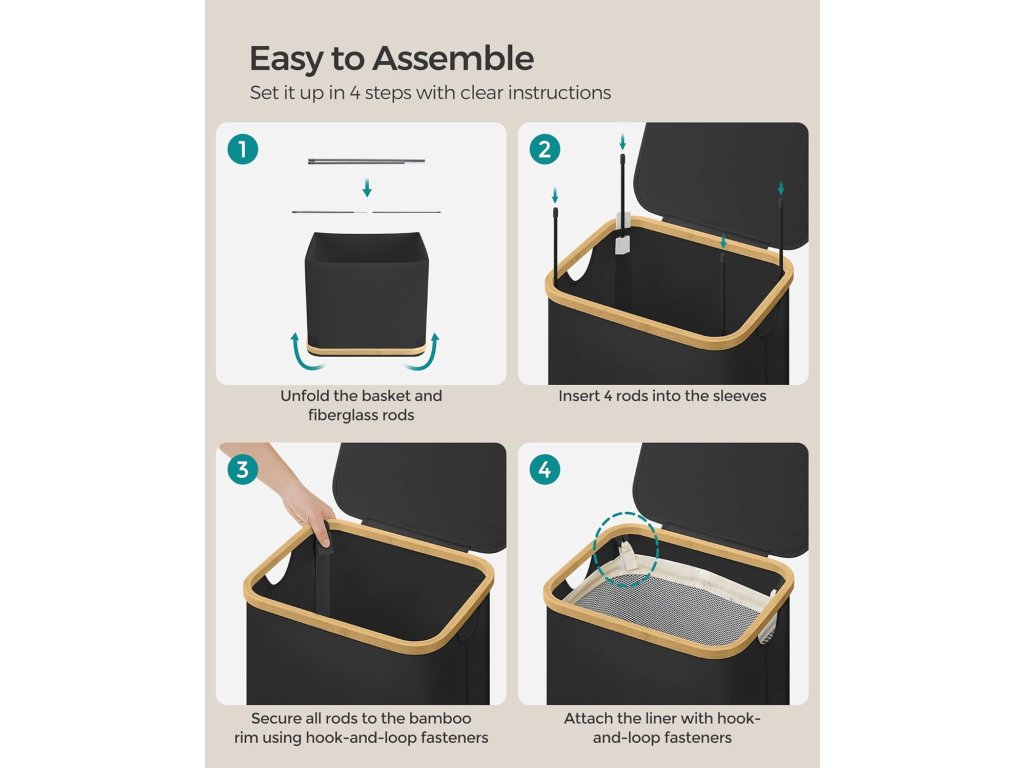 Easy to Assemble

Set it up in 4 steps with clear instructions

1

Unfold the basket and fiberglass rods

2

Insert 4 rods into the sleeves

3

Secure all rods to the bamboo rim using hook-and-loop fasteners

4

Attach the liner with hook-and-loop fasteners