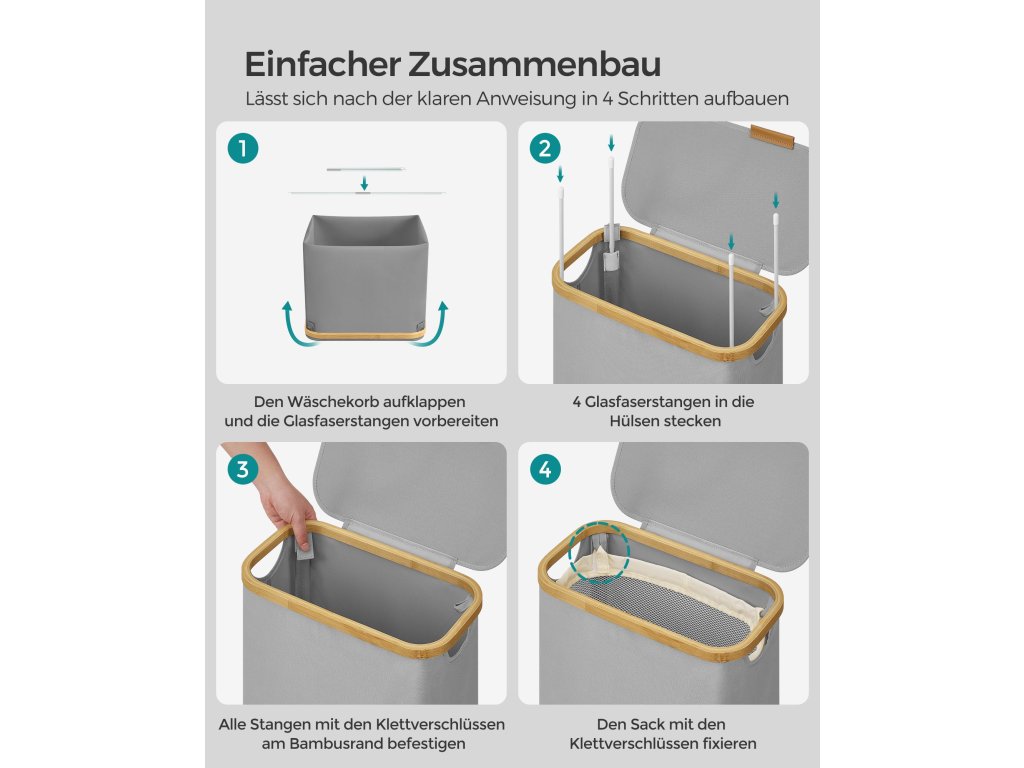 Einfacher Zusammenbau
Lässt sich nach der klaren Anweisung in 4 Schritten aufbauen

1

Den Wäschekorb aufklappen und die Glasfaserstangen vorbereiten

2

4 Glasfaserstangen in die Hülsen stecken

3

Alle Stangen mit den Klettverschlüssen am Bambusrand befestigen

4

Den Sack mit den Klettverschlüssen fixieren