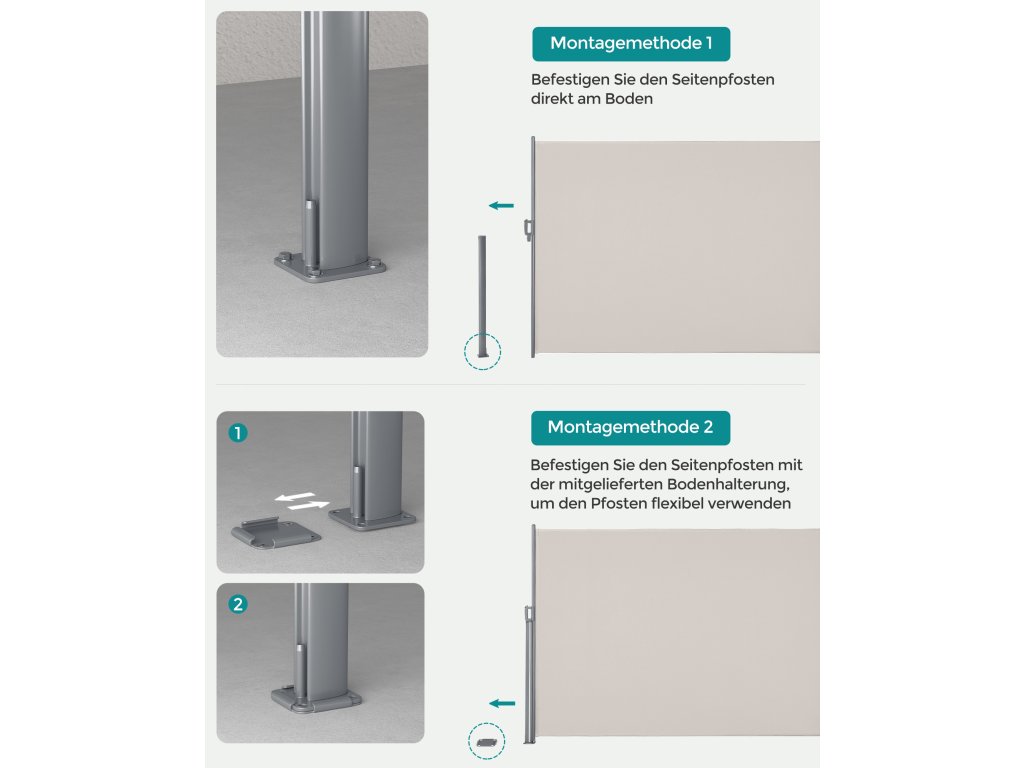 Montagemethode 1

Befestigen Sie den Seitenpfosten direkt am Boden

1

2

Montagemethode 2

Befestigen Sie den Seitenpfosten mit der mitgelieferten Bodenhalterung, um den Pfosten flexibel verwenden