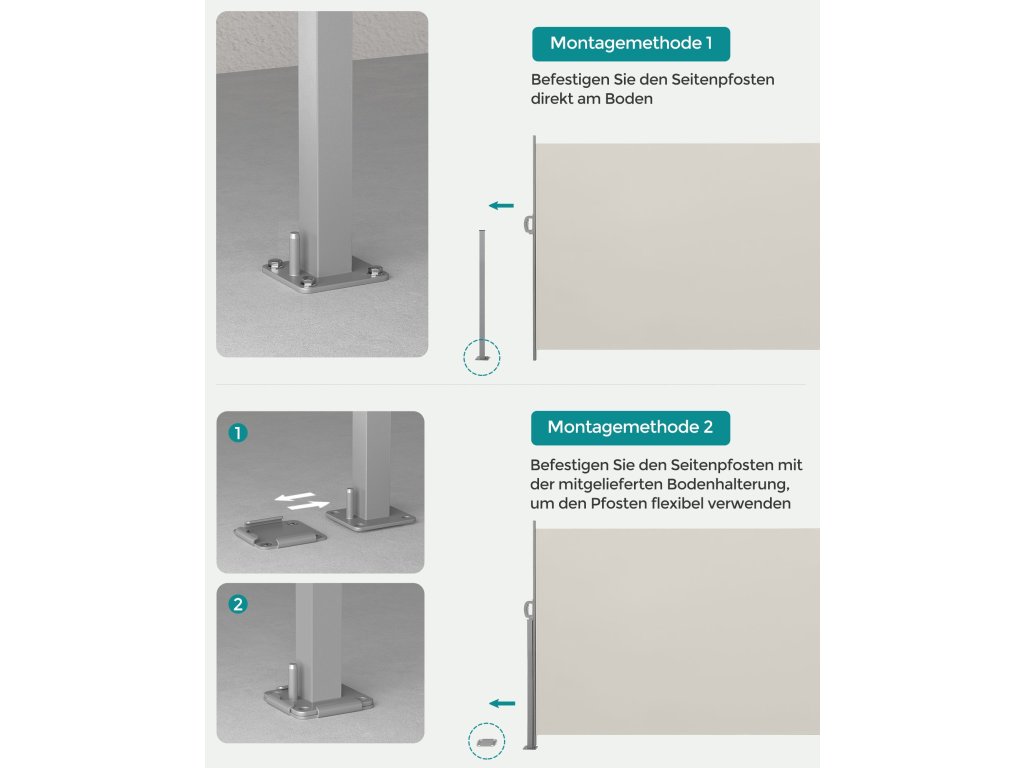 Montagemethode 1

Befestigen Sie den Seitenpfosten direkt am Boden

1

2

Montagemethode 2

Befestigen Sie den Seitenpfosten mit der mitgelieferten Bodenhalterung, um den Pfosten flexibel verwenden