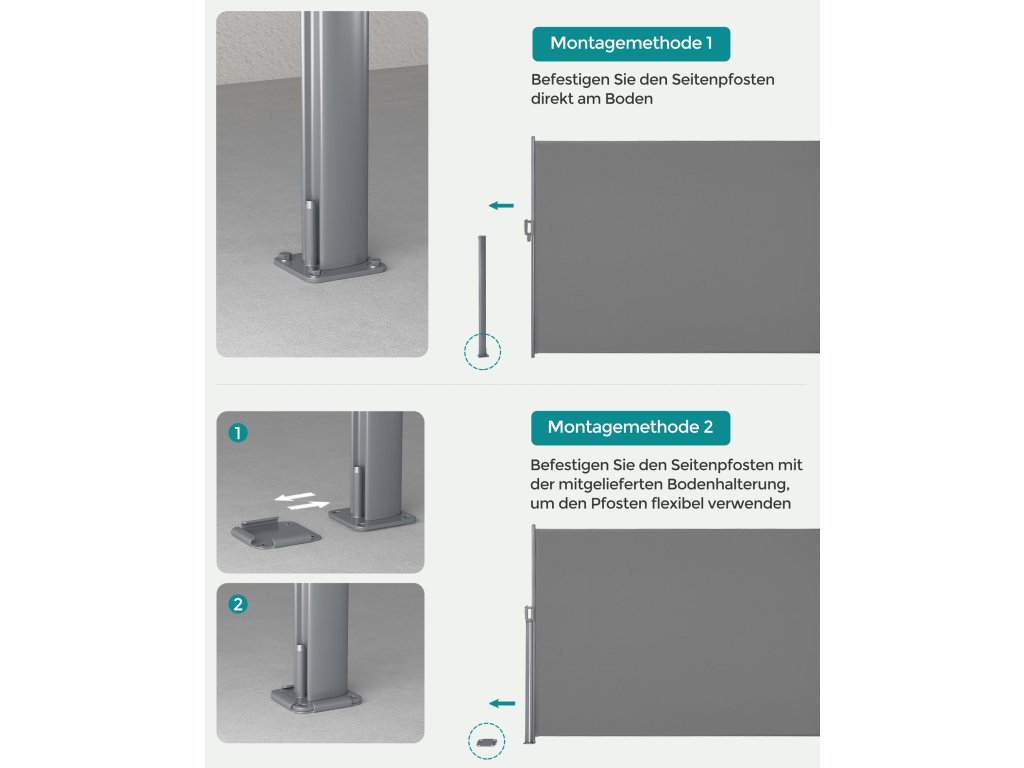 Montagemethode 1

Befestigen Sie den Seitenpfosten direkt am Boden

1

2

Montagemethode 2

Befestigen Sie den Seitenpfosten mit der mitgelieferten Bodenhalterung, um den Pfosten flexibel verwenden