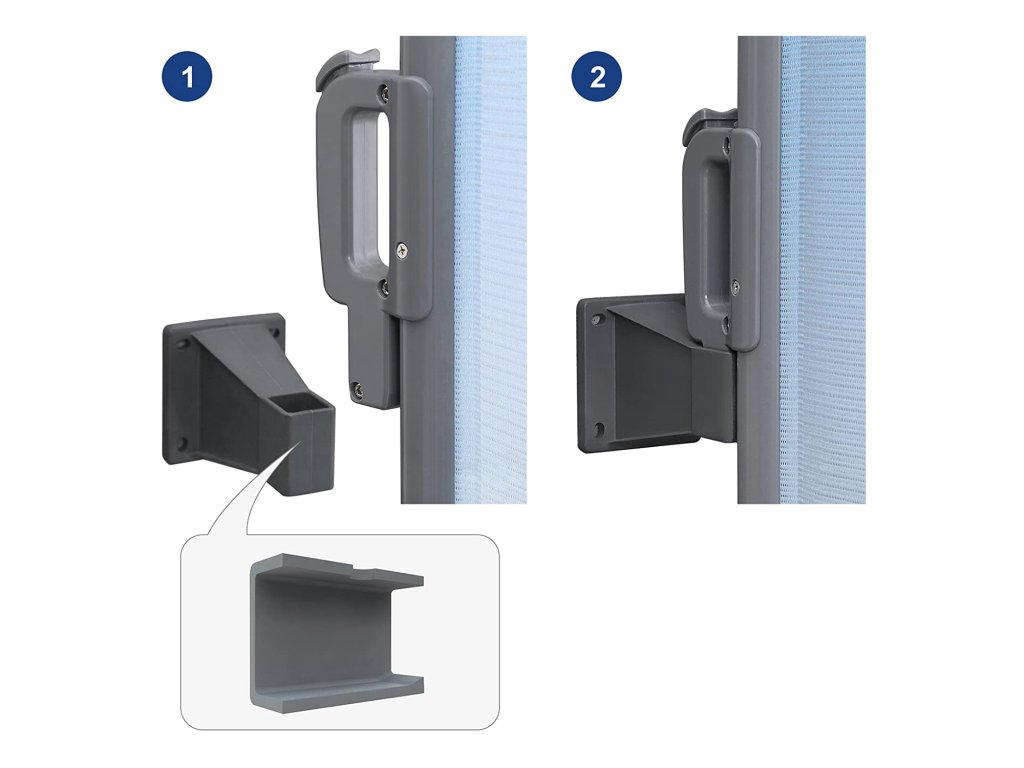 1

2