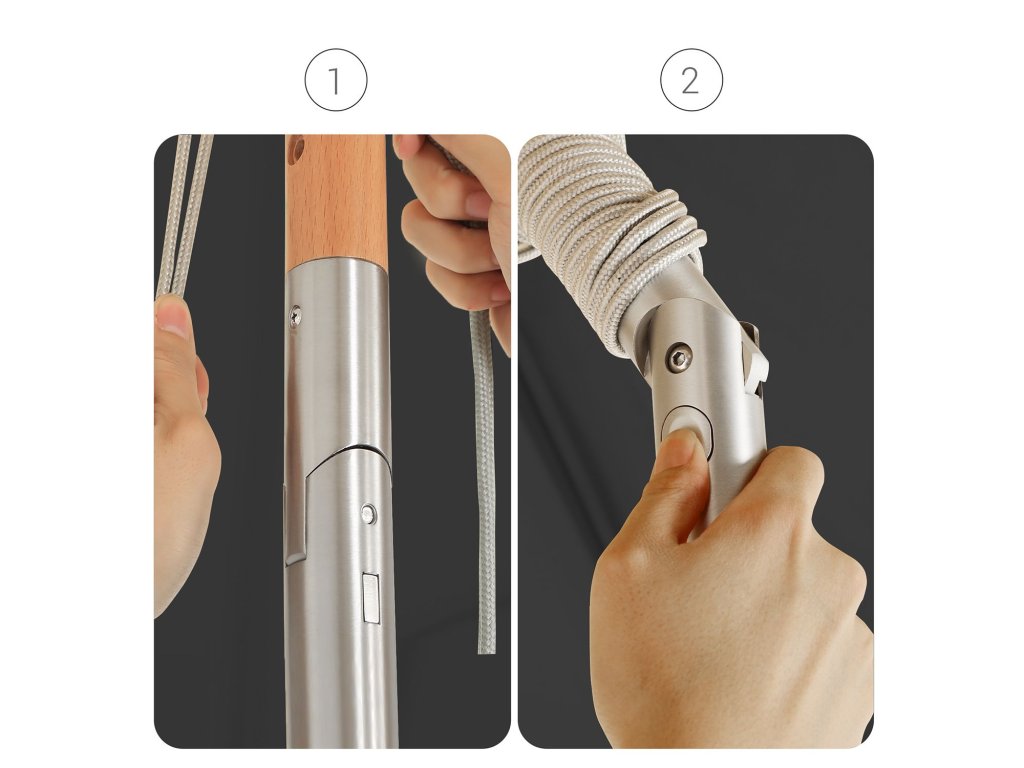 1

2