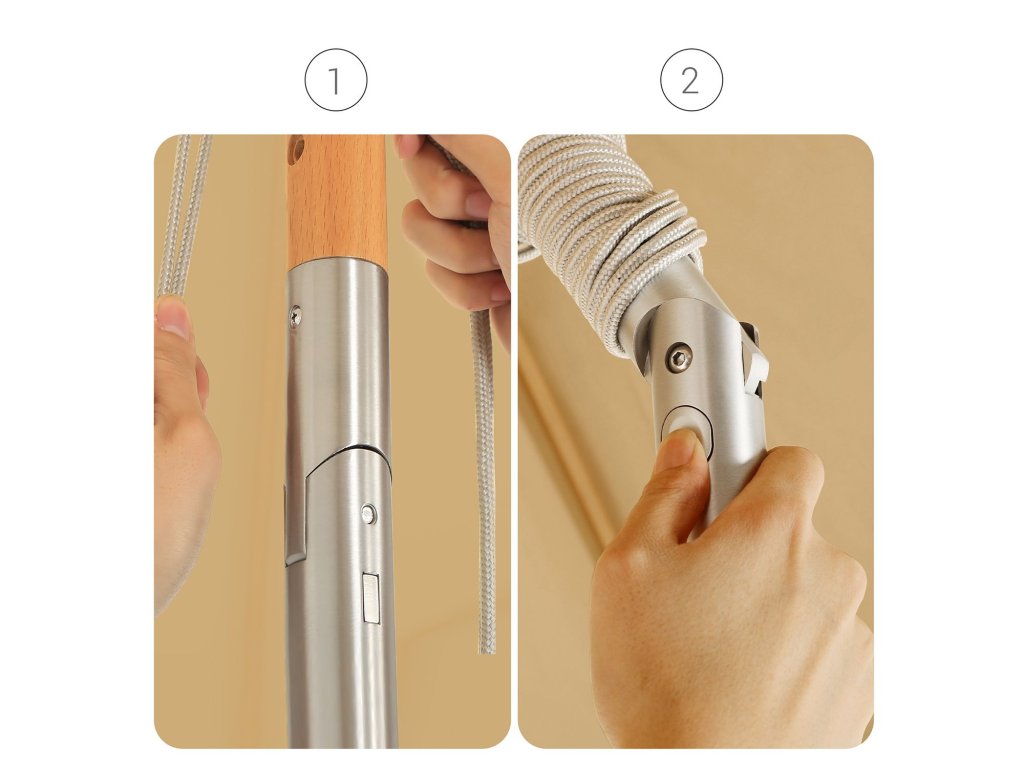 1

2