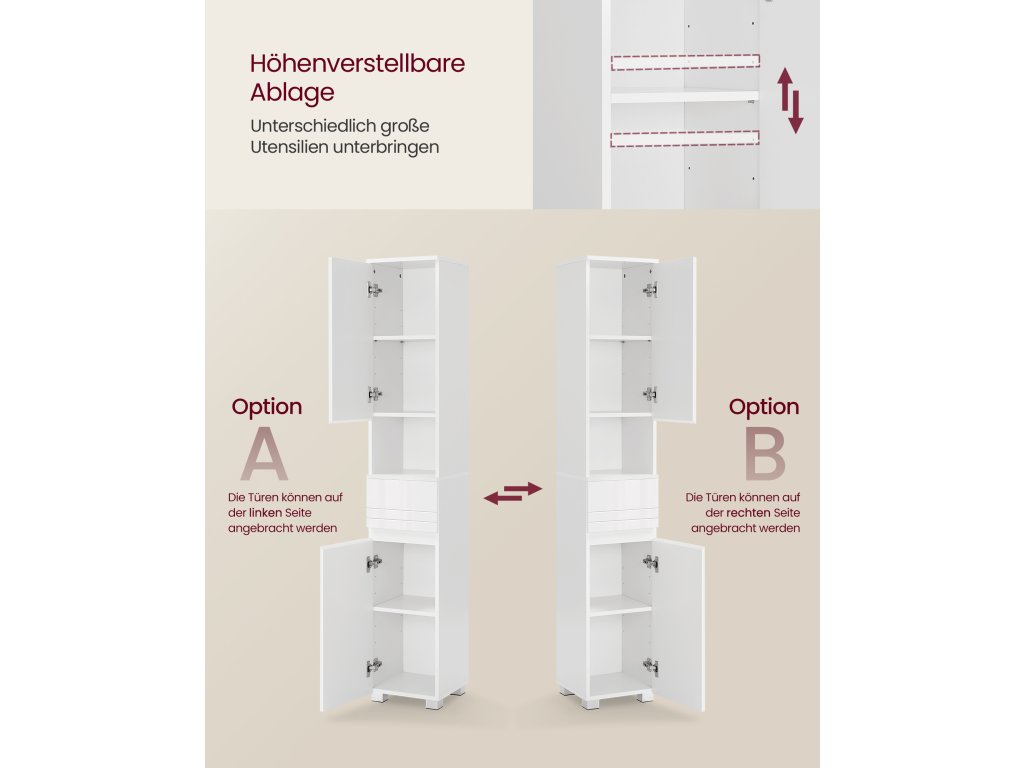 Höhenverstellbare Ablage

Unterschiedlich große Utensilien unterbringen

Option
A
Die Türen können auf der linken Seite angebracht werden

Option
B
Die Türen können auf der rechten Seite angebracht werden