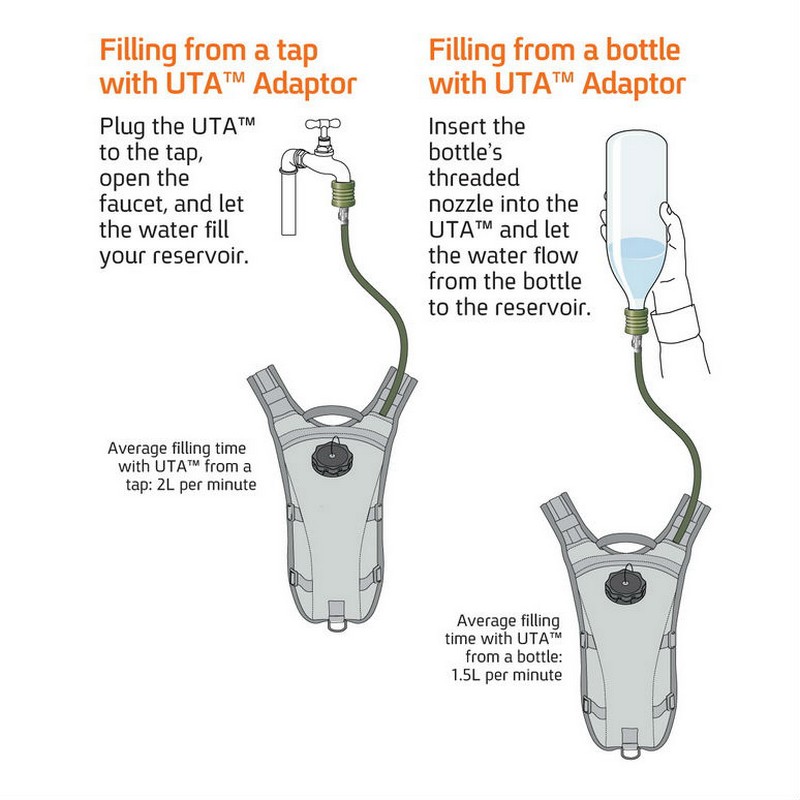 Filling from a tap with UTA™ Adaptor

Plug the UTA™ to the tap, open the faucet, and let the water fill your reservoir.

Average filling time with UTA™ from a tap: 2L per minute

Filling from a bottle with UTA™ Adaptor

Insert the bottle's threaded nozzle into the UTA™ and let the water flow from the bottle to the reservoir.

Average filling time with UTA™ from a bottle: 1.5L per minute