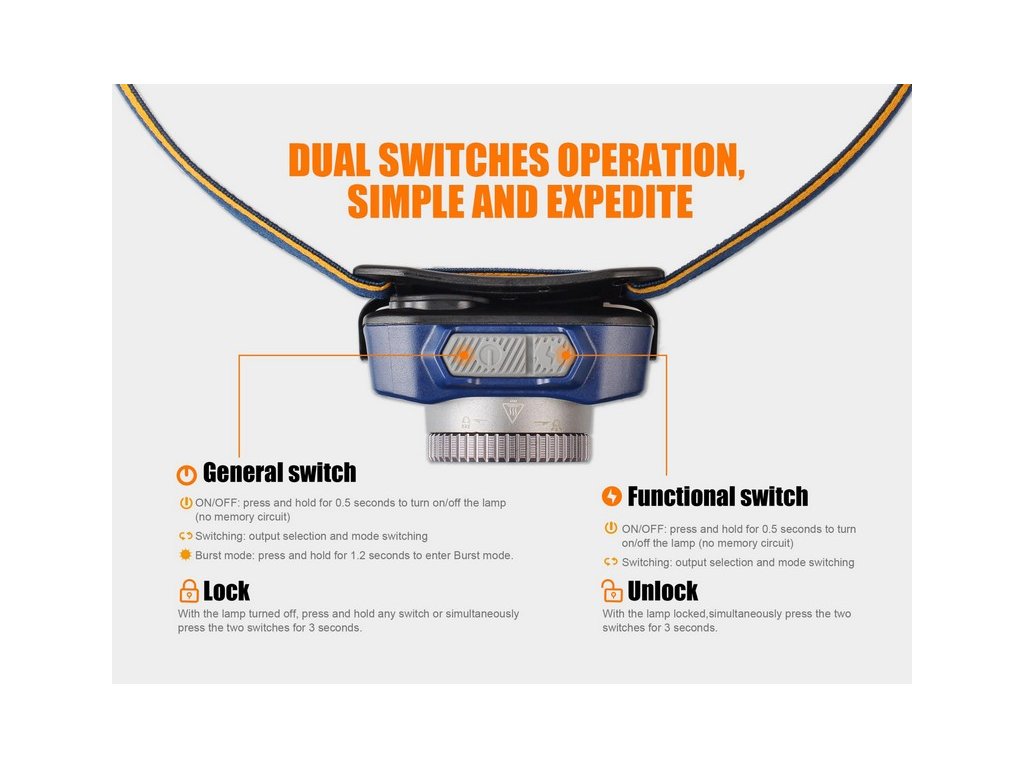 DUAL SWITCHES OPERATION, SIMPLE AND EXPEDITE

General switch

ON/OFF: press and hold for 0.5 seconds to turn on/off the lamp (no memory circuit)

Switching: output selection and mode switching

Burst mode: press and hold for 1.2 seconds to enter Burst mode.

Lock

With the lamp turned off, press and hold any switch or simultaneously press the two switches for 3 seconds.

Functional switch

ON/OFF: press and hold for 0.5 seconds to turn on/off the lamp (no memory circuit)

Switching: output selection and mode switching

Unlock

With the lamp locked,simultaneously press the two switches for 3 seconds.