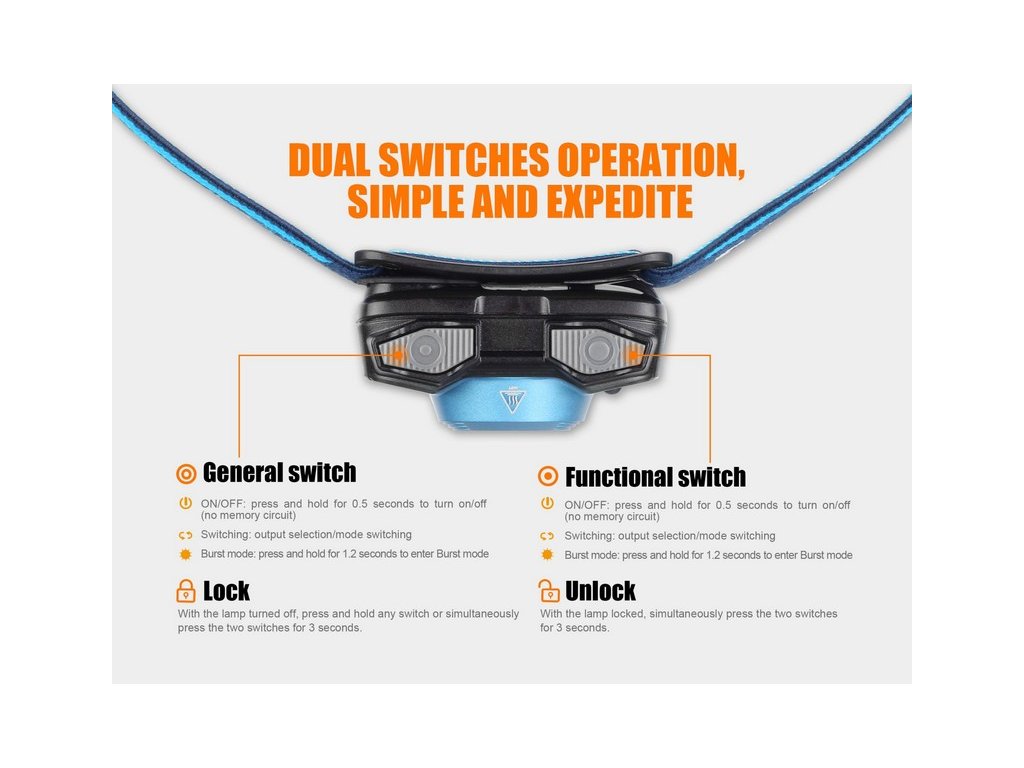 DUAL SWITCHES OPERATION, SIMPLE AND EXPEDITE

General switch

ON/OFF: press and hold for 0.5 seconds to turn on/off (no memory circuit)

Switching: output selection/mode switching

Burst mode: press and hold for 1.2 seconds to enter Burst mode

Lock

With the lamp turned off, press and hold any switch or simultaneously press the two switches for 3 seconds.

Functional switch

ON/OFF: press and hold for 0.5 seconds to turn on/off (no memory circuit)

Switching: output selection/mode switching

Burst mode: press and hold for 1.2 seconds to enter Burst mode

Unlock

With the lamp locked, simultaneously press the two switches for 3 seconds.