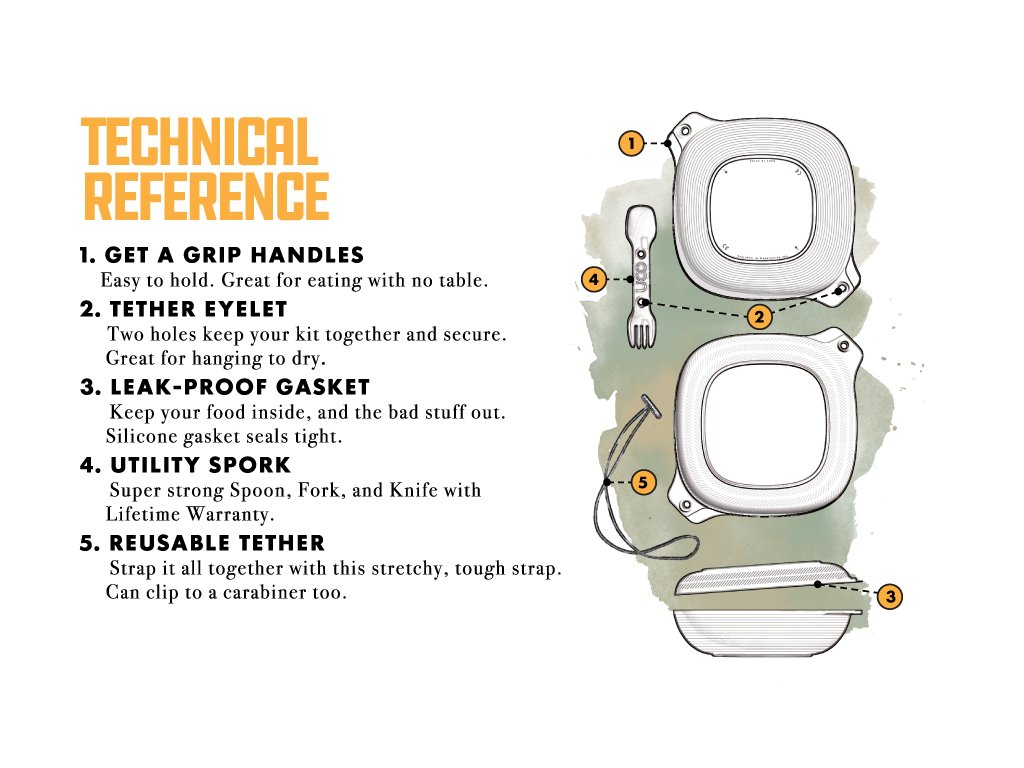 TECHNICAL REFERENCE

1. GET A GRIP HANDLES
Easy to hold. Great for eating with no table.

2. TETHER EYELET
Two holes keep your kit together and secure. Great for hanging to dry.

3. LEAK-PROOF GASKET
Keep your food inside, and the bad stuff out. Silicone gasket seals tight.

4. UTILITY SPORK
Super strong Spoon, Fork, and Knife with Lifetime Warranty.

5. REUSABLE TETHER
Strap it all together with this stretchy, tough strap. Can clip to a carabiner too.

1

4

UCO

2

5

3