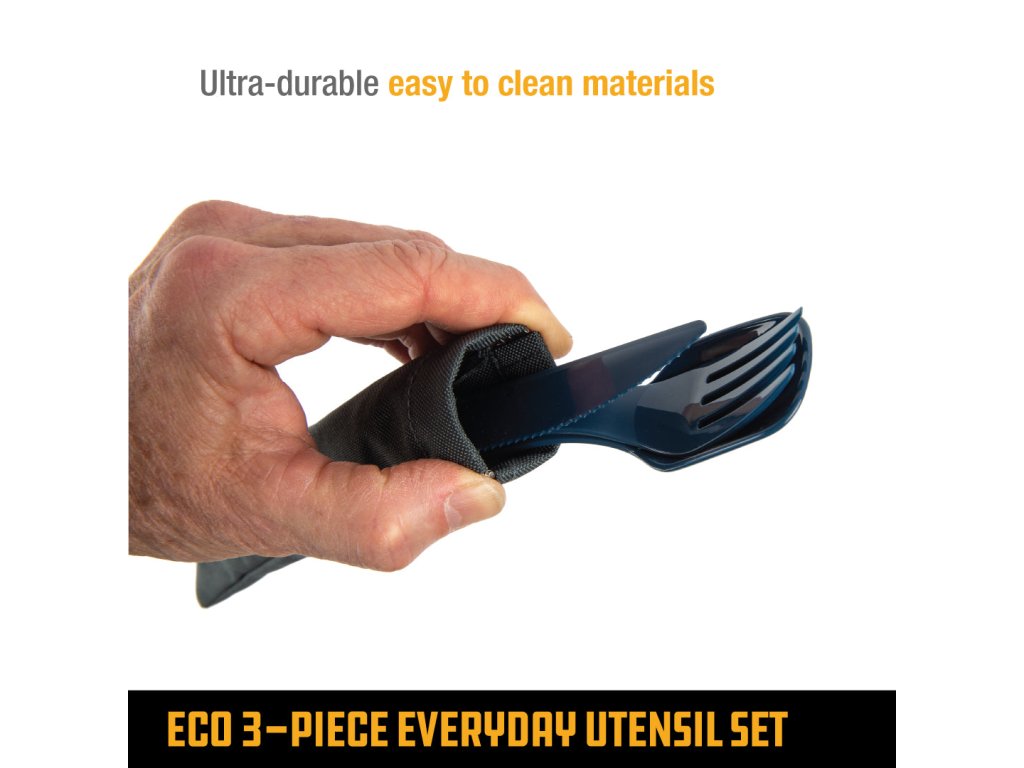 Ultra-durable easy to clean materials

ECO 3-PIECE EVERYDAY UTENSIL SET