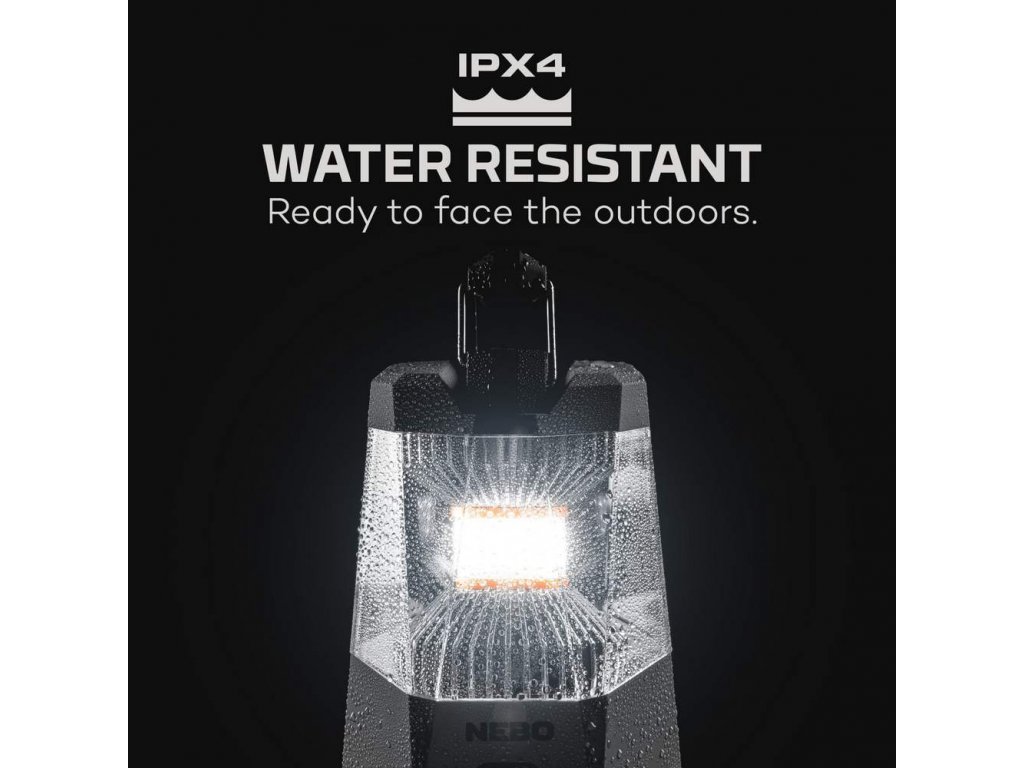 IPX4
WATER RESISTANT
Ready to face the outdoors.
NEBO