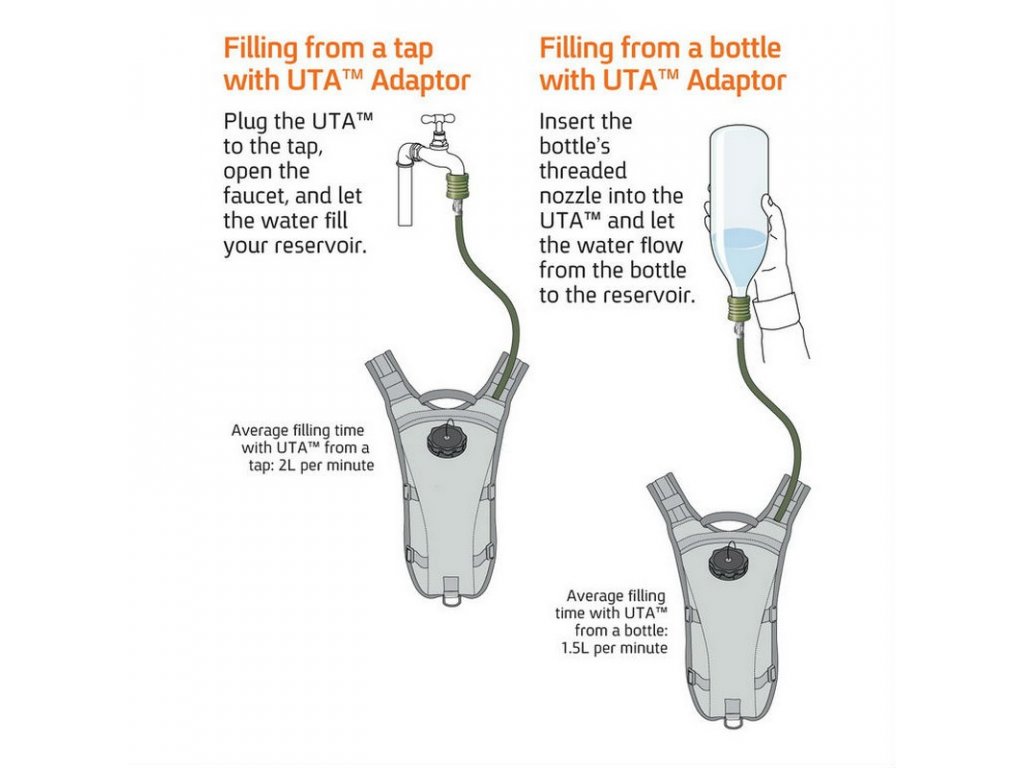 Filling from a tap with UTA™ Adaptor

Plug the UTA™ to the tap, open the faucet, and let the water fill your reservoir.

Average filling time with UTA™ from a tap: 2L per minute

Filling from a bottle with UTA™ Adaptor

Insert the bottle's threaded nozzle into the UTA™ and let the water flow from the bottle to the reservoir.

Average filling time with UTA™ from a bottle: 1.5L per minute