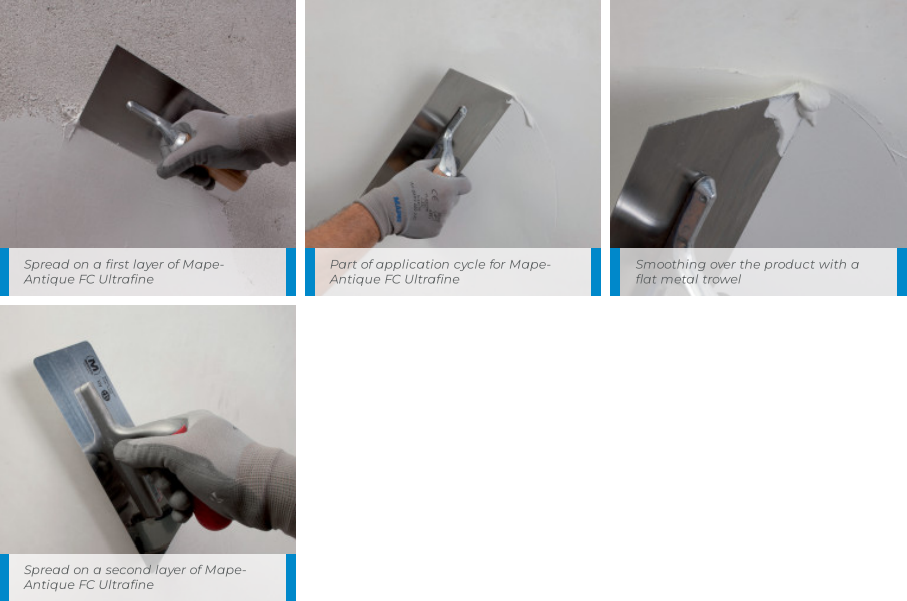 Spread on a first layer of Mape-Antique FC Ultrafine

Part of application cycle for Mape-Antique FC Ultrafine

Smoothing over the product with a flat metal trowel

Spread on a second layer of Mape-Antique FC Ultrafine