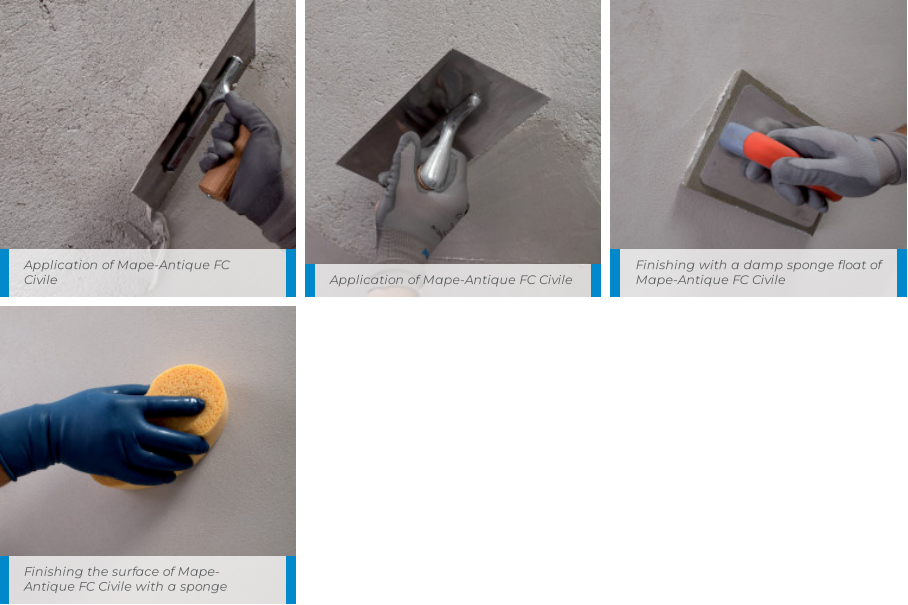 Application of Mape-Antique FC Civile

Application of Mape-Antique FC Civile

Finishing with a damp sponge float of Mape-Antique FC Civile

Finishing the surface of Mape-Antique FC Civile with a sponge