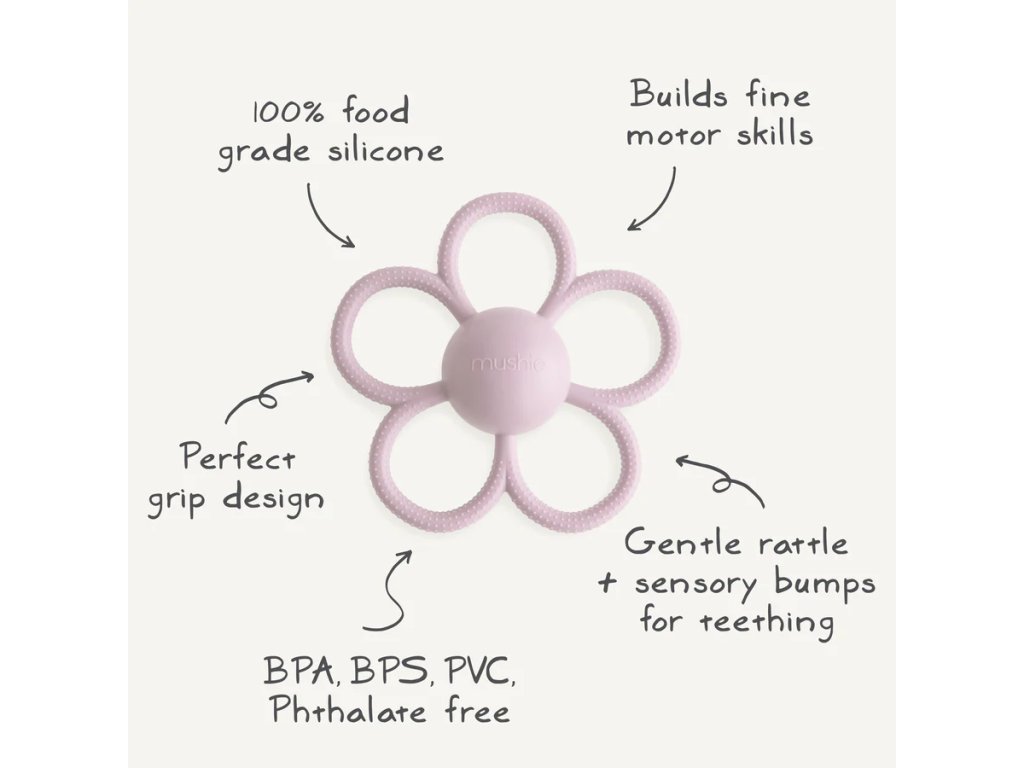 100% food grade silicone

Builds fine motor skills

mushie

Perfect grip design

Gentle rattle + sensory bumps for teething

BPA, BPS, PVC, Phthalate free