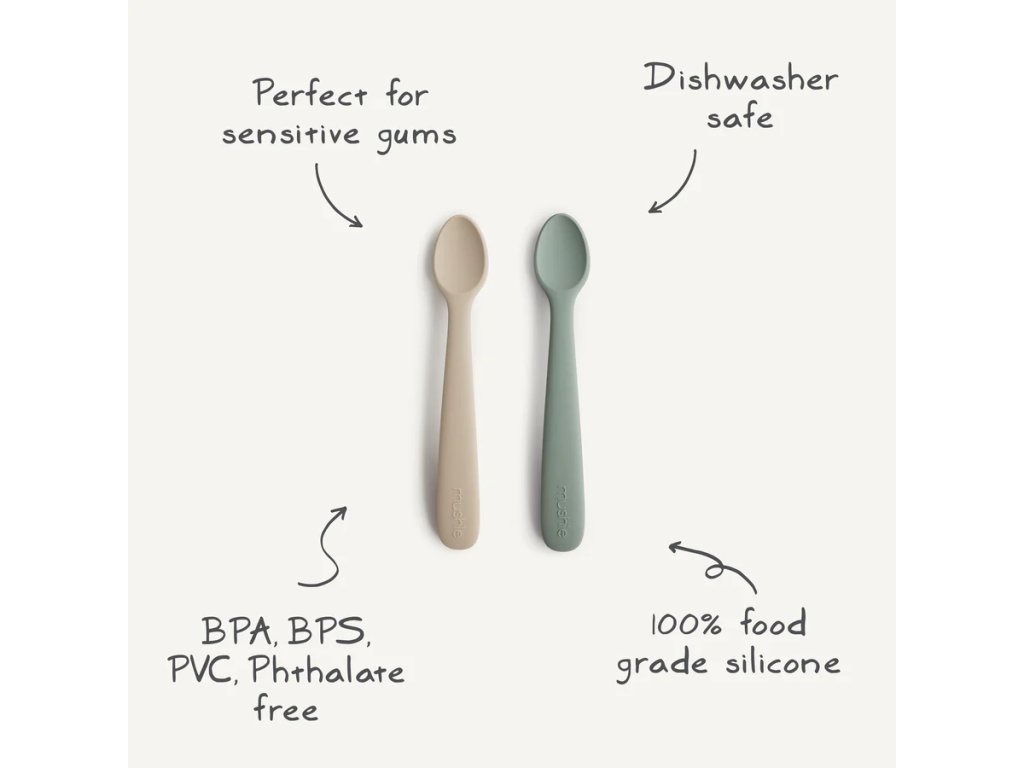 Perfect for sensitive gums

Dishwasher safe

mushie

mushie

BPA, BPS, PVC, Phthalate free

100% food grade silicone