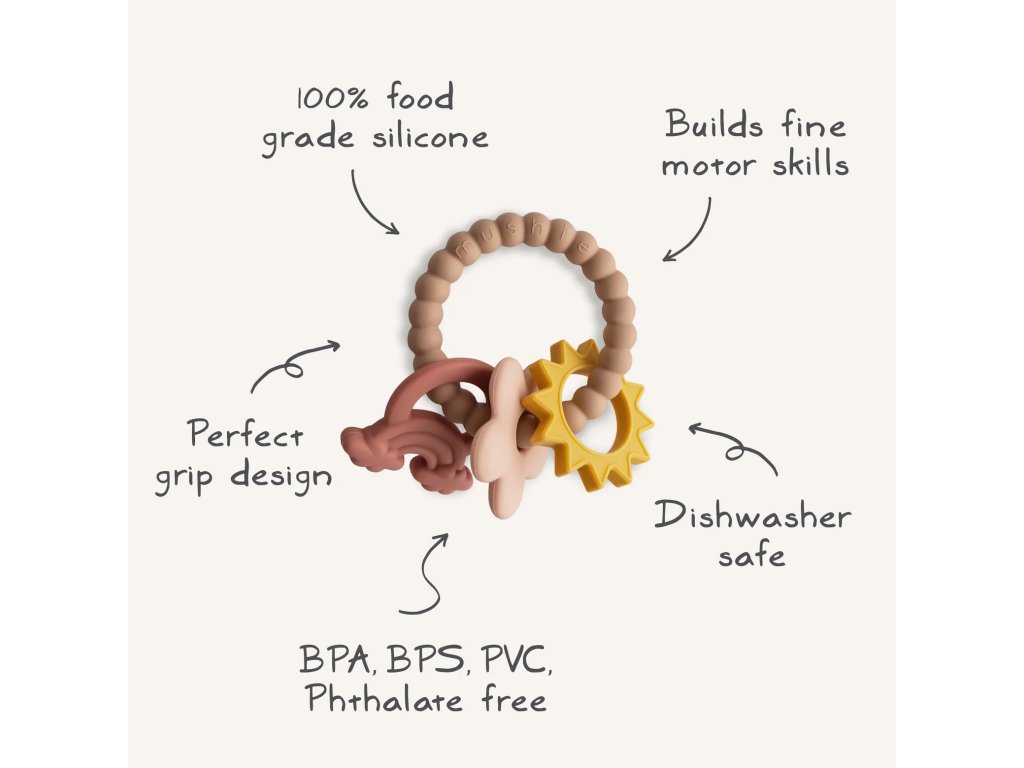 100% food grade silicone

Builds fine motor skills

mushie

Perfect grip design

Dishwasher safe

BPA, BPS, PVC, Phthalate free