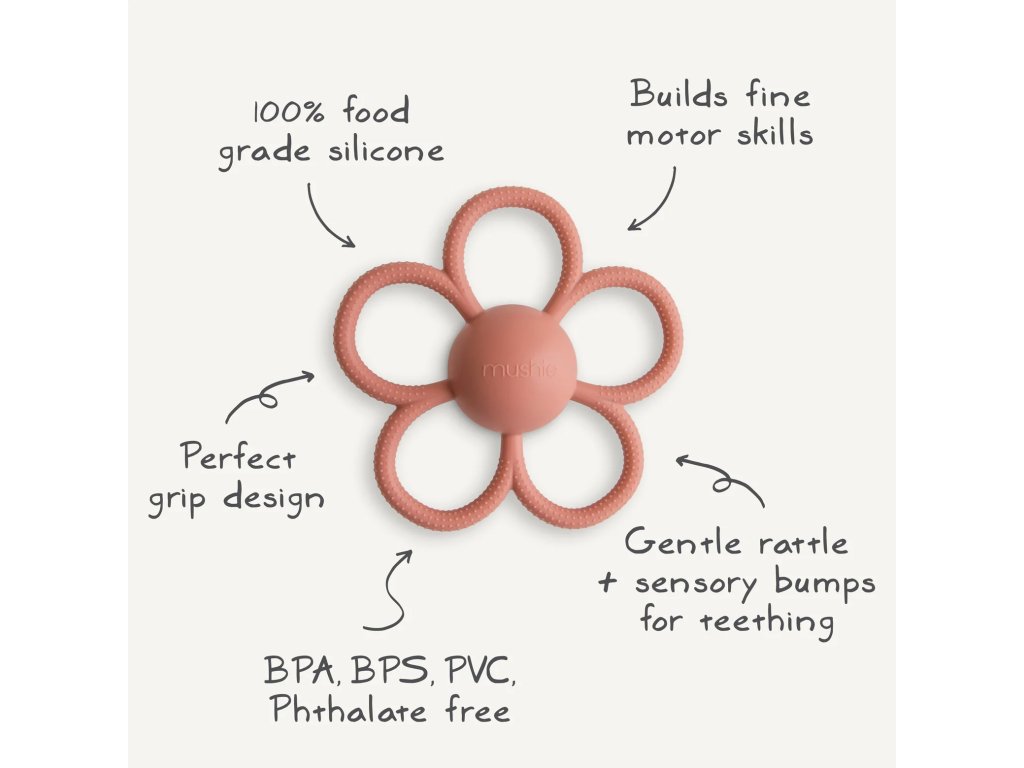 100% food grade silicone

Builds fine motor skills

mushie

Perfect grip design

Gentle rattle + sensory bumps for teething

BPA, BPS, PVC, Phthalate free