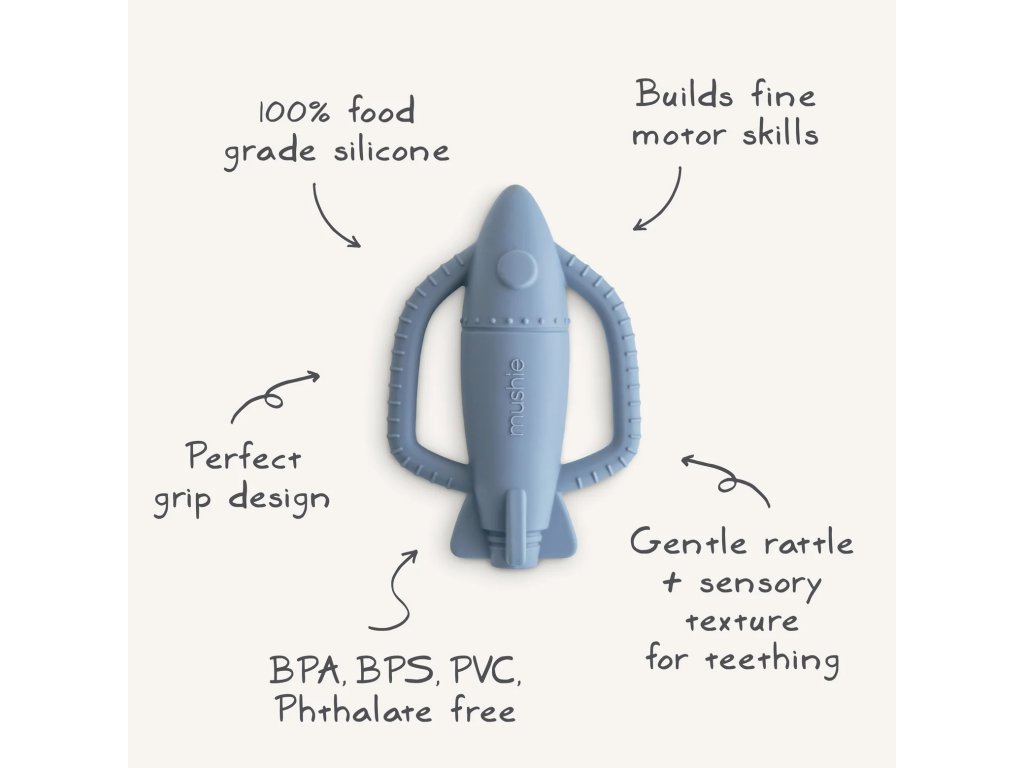 100% food grade silicone

Builds fine motor skills

mushie

Perfect grip design

Gentle rattle + sensory texture for teething

BPA, BPS, PVC, Phthalate free