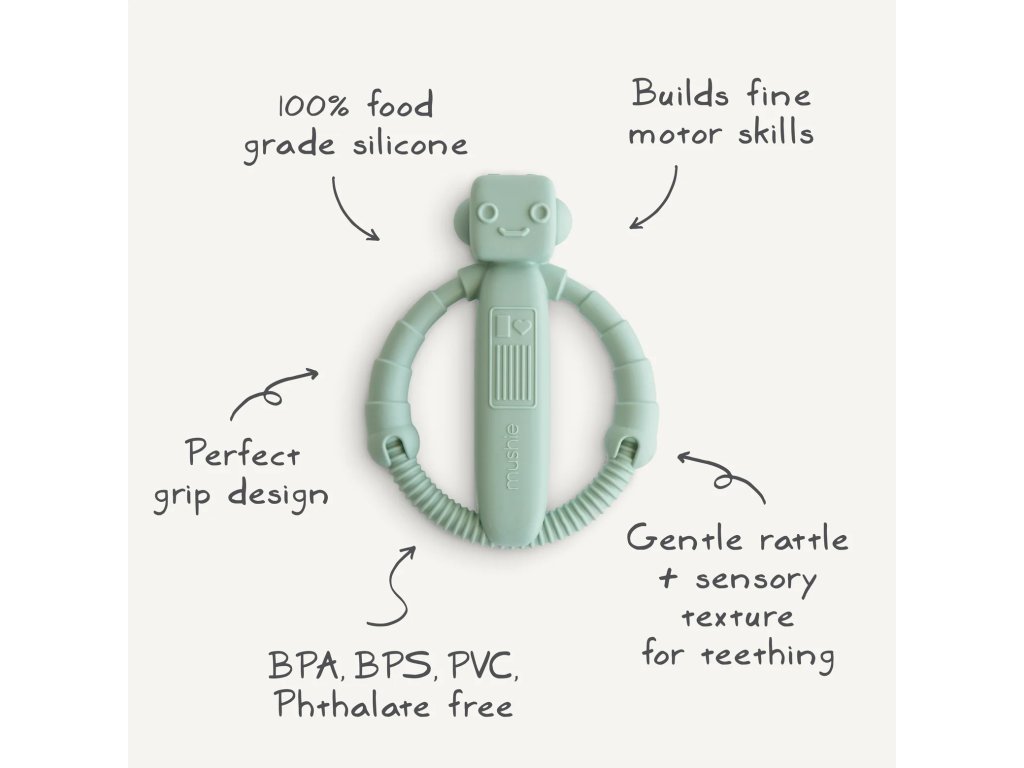 100% food grade silicone

Builds fine motor skills

Perfect grip design

mushie

Gentle rattle + sensory texture for teething

BPA, BPS, PVC, Phthalate free