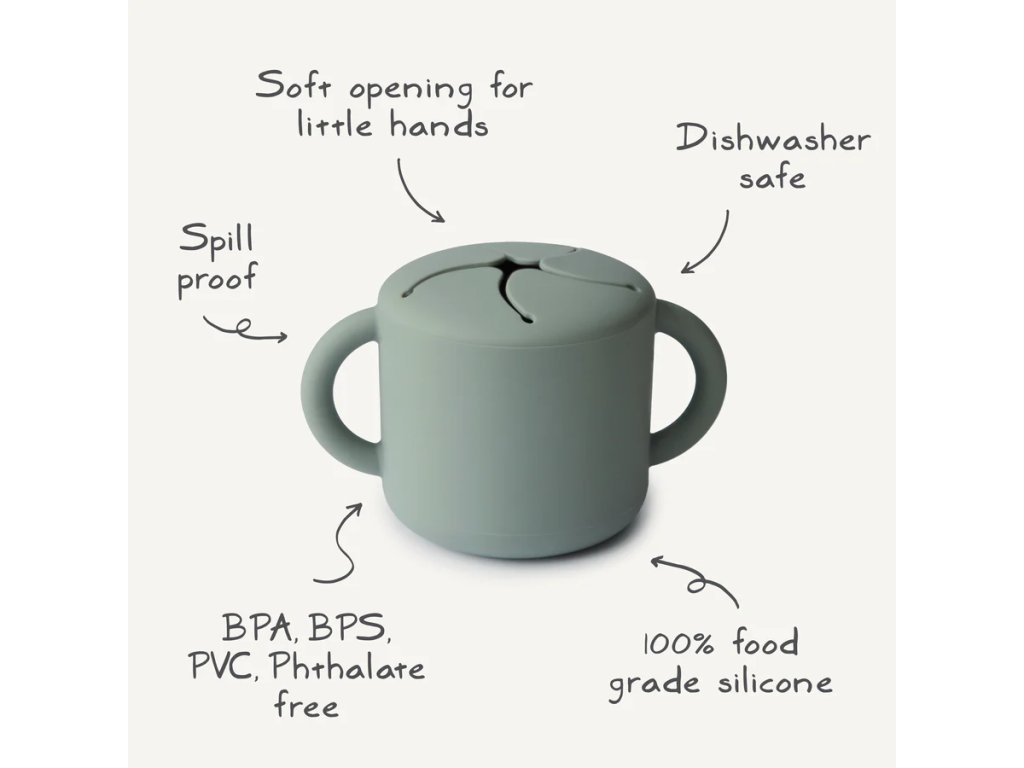 Soft opening for little hands

Dishwasher safe

Spill proof

BPA, BPS, PVC, Phthalate free

100% food grade silicone