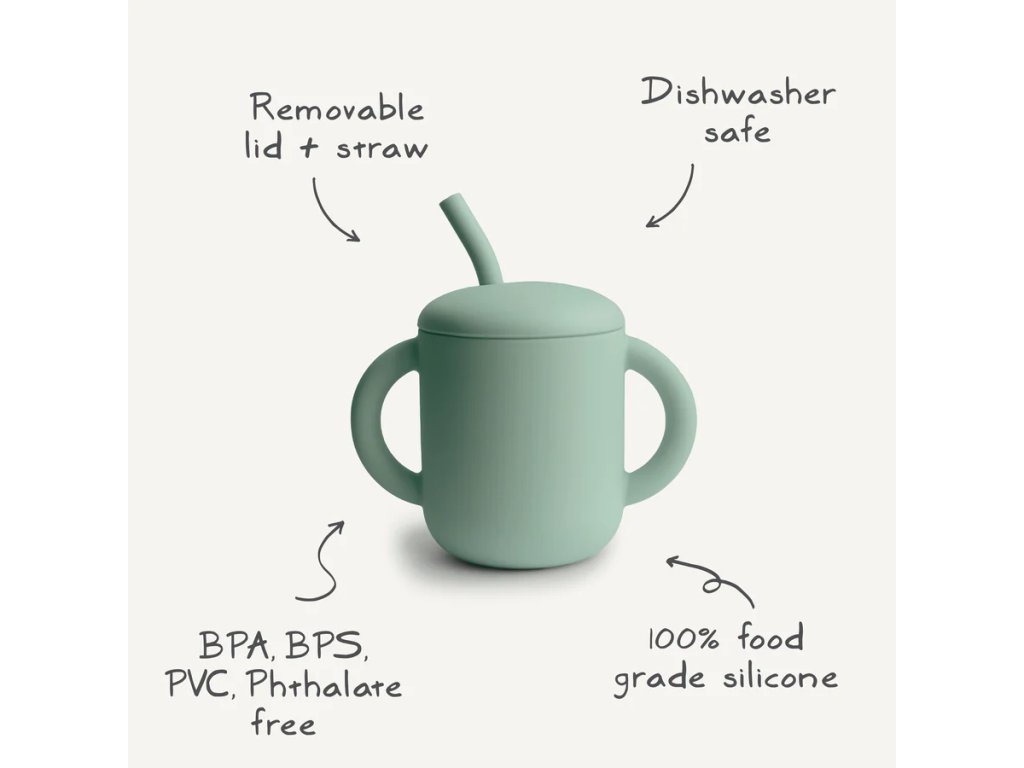 Removable lid + straw

Dishwasher safe

BPA, BPS, PVC, Phthalate free

100% food grade silicone