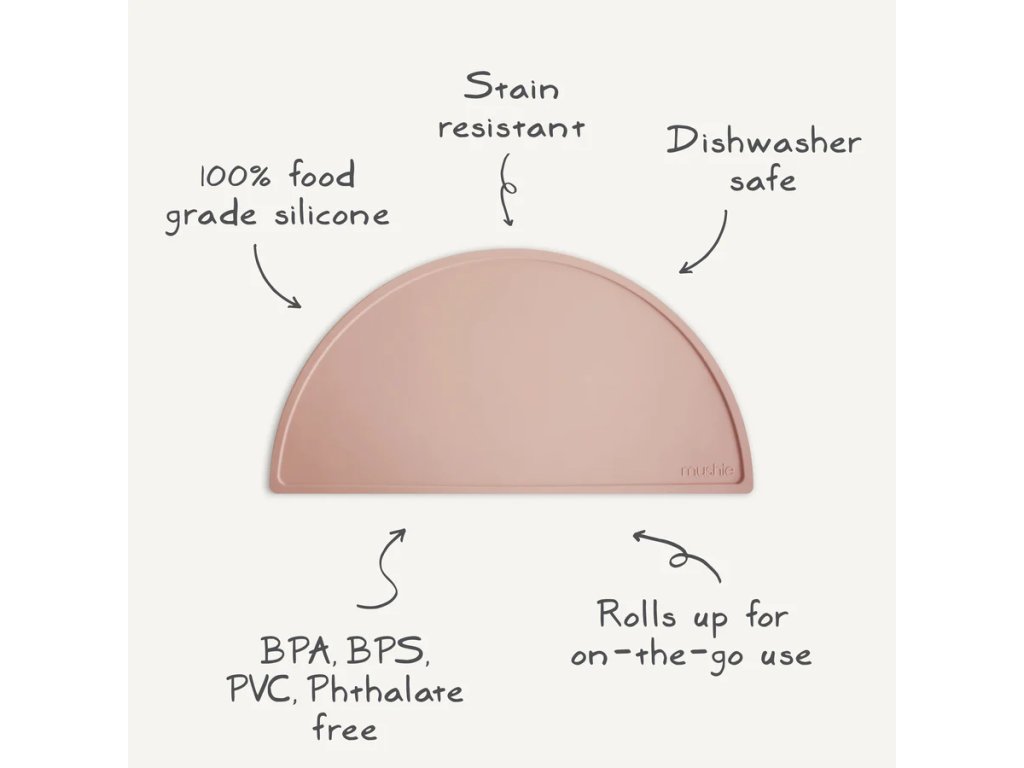 Stain resistant

100% food grade silicone

Dishwasher safe

mushie

BPA, BPS, PVC, Phthalate free

Rolls up for on-the-go use