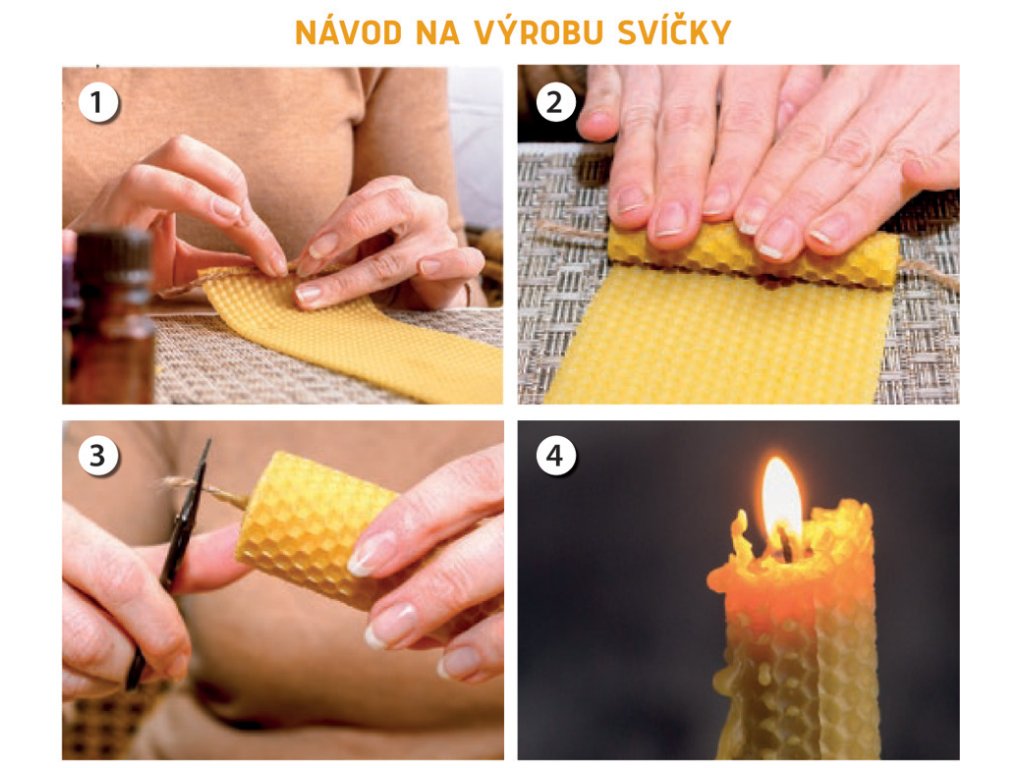 NÁVOD NA VÝROBU SVÍČKY

1

2

3

4