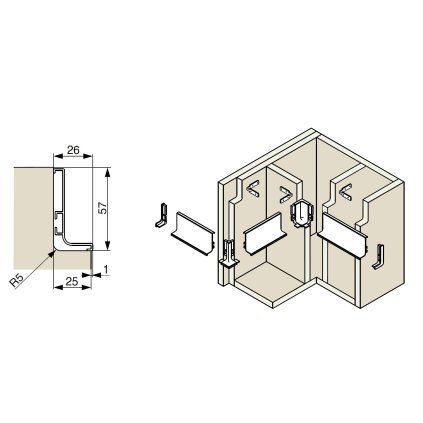 26
57
R5
1
25