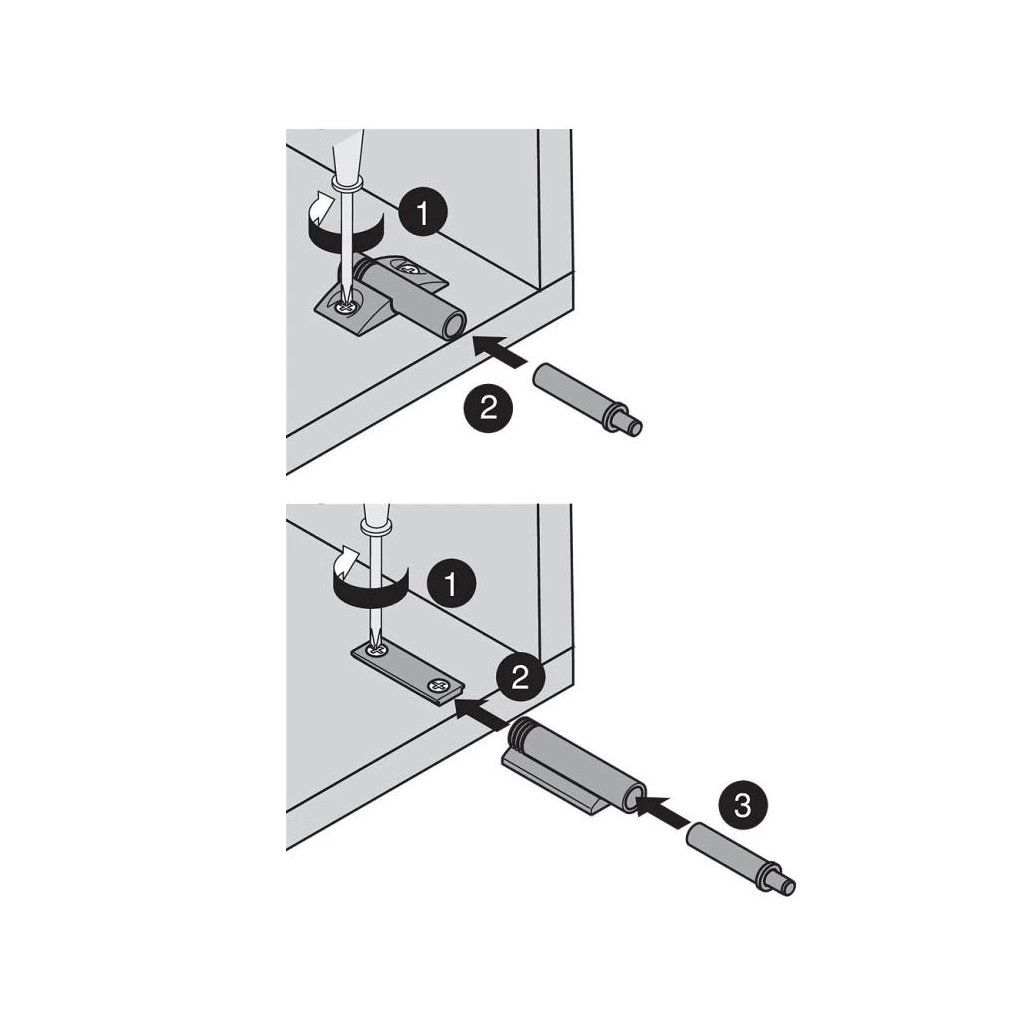 1
2
1
2
3