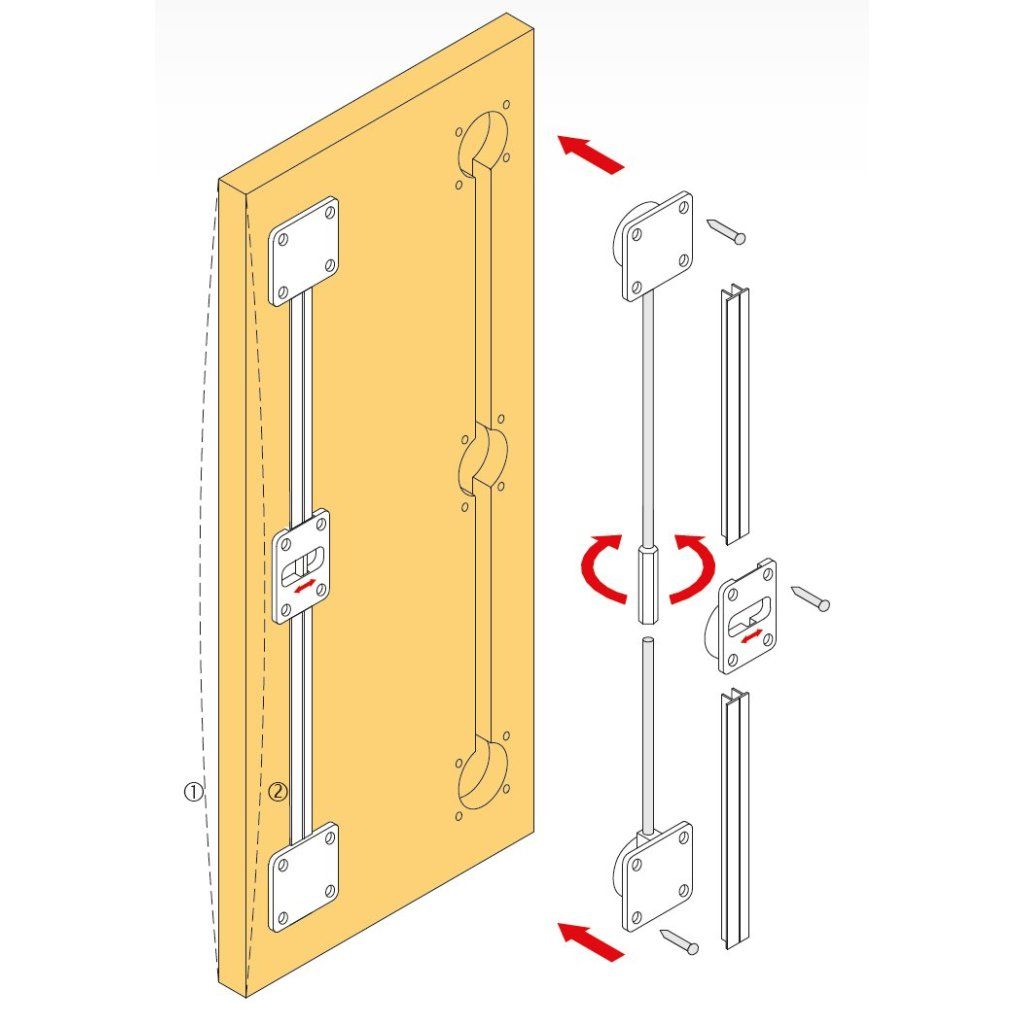 ①
②